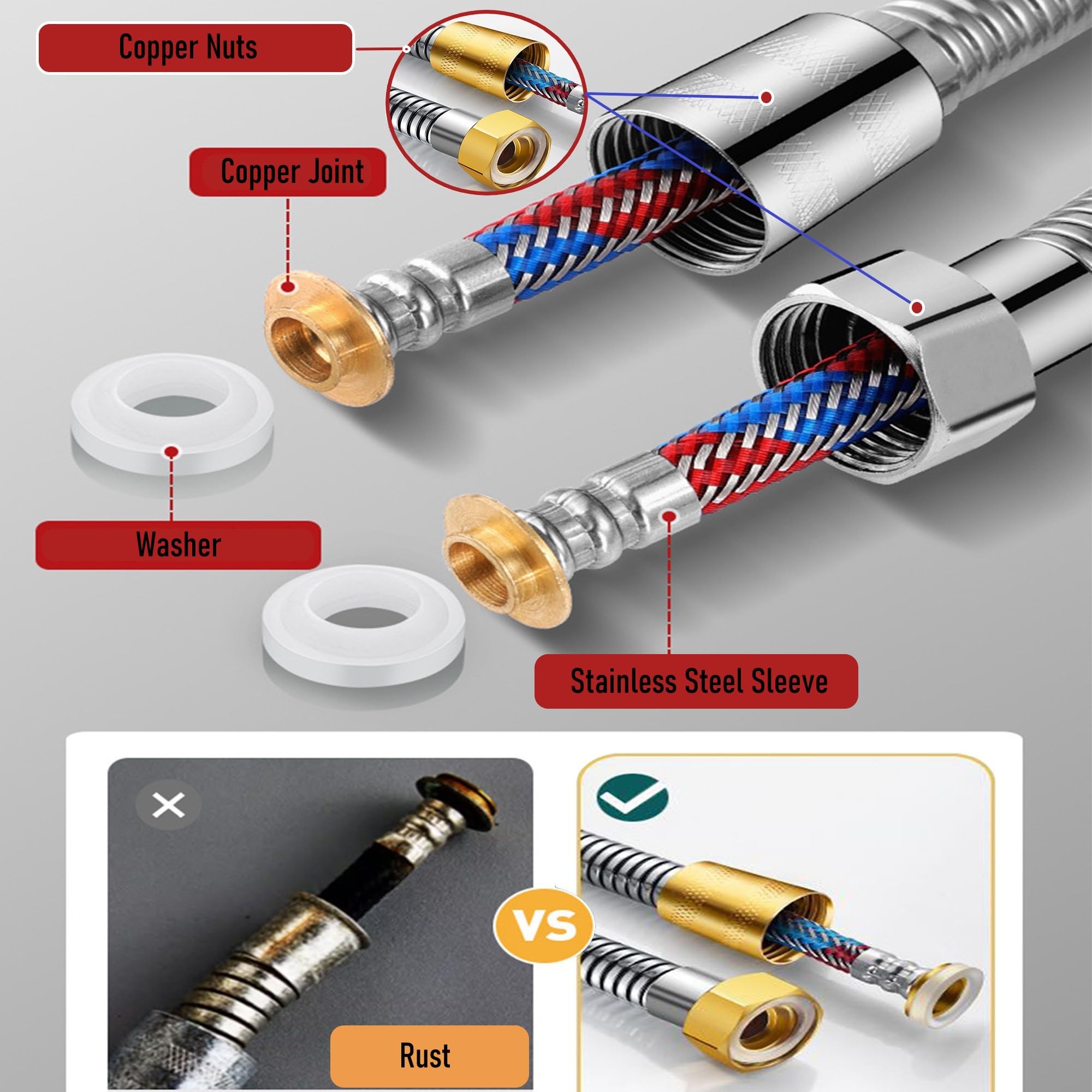 Copper Nuts

Copper Joint

Washer

Stainless Steel Sleeve

VS

Rust