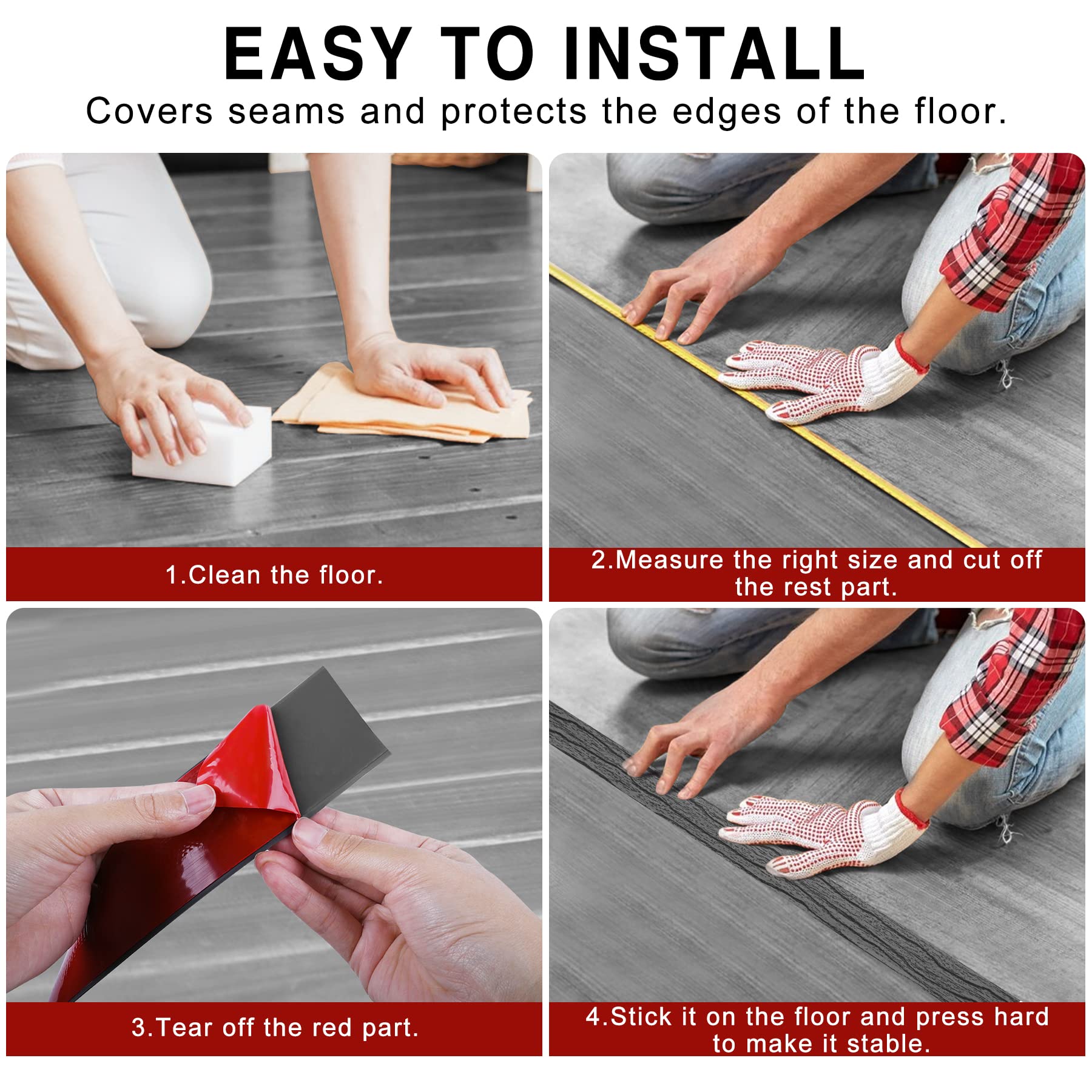 EASY TO INSTALL

Covers seams and protects the edges of the floor.

1.Clean the floor.

2.Measure the right size and cut off the rest part.

3.Tear off the red part.

4.Stick it on the floor and press hard to make it stable.