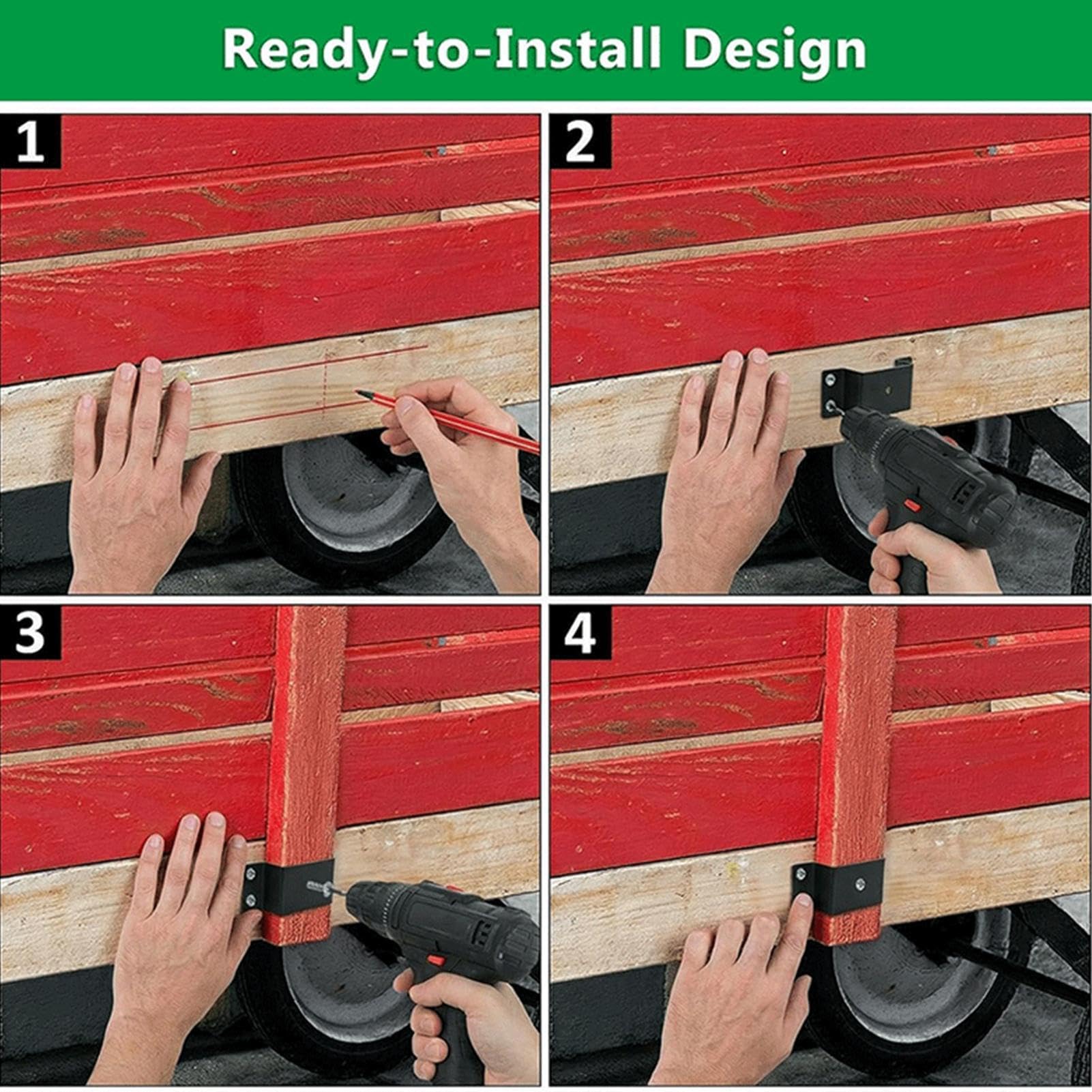 Ready-to-Install Design

1

2

3

4