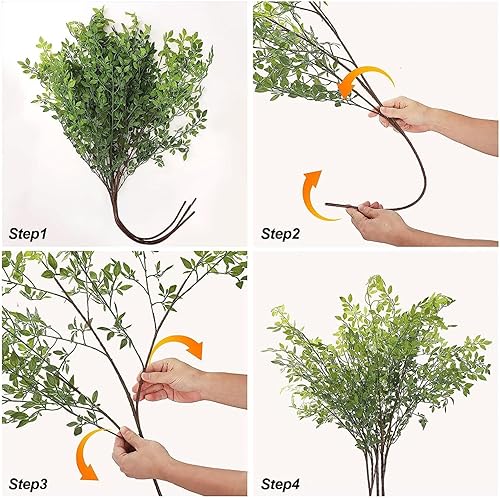 Step1

Step2

Step3

Step4