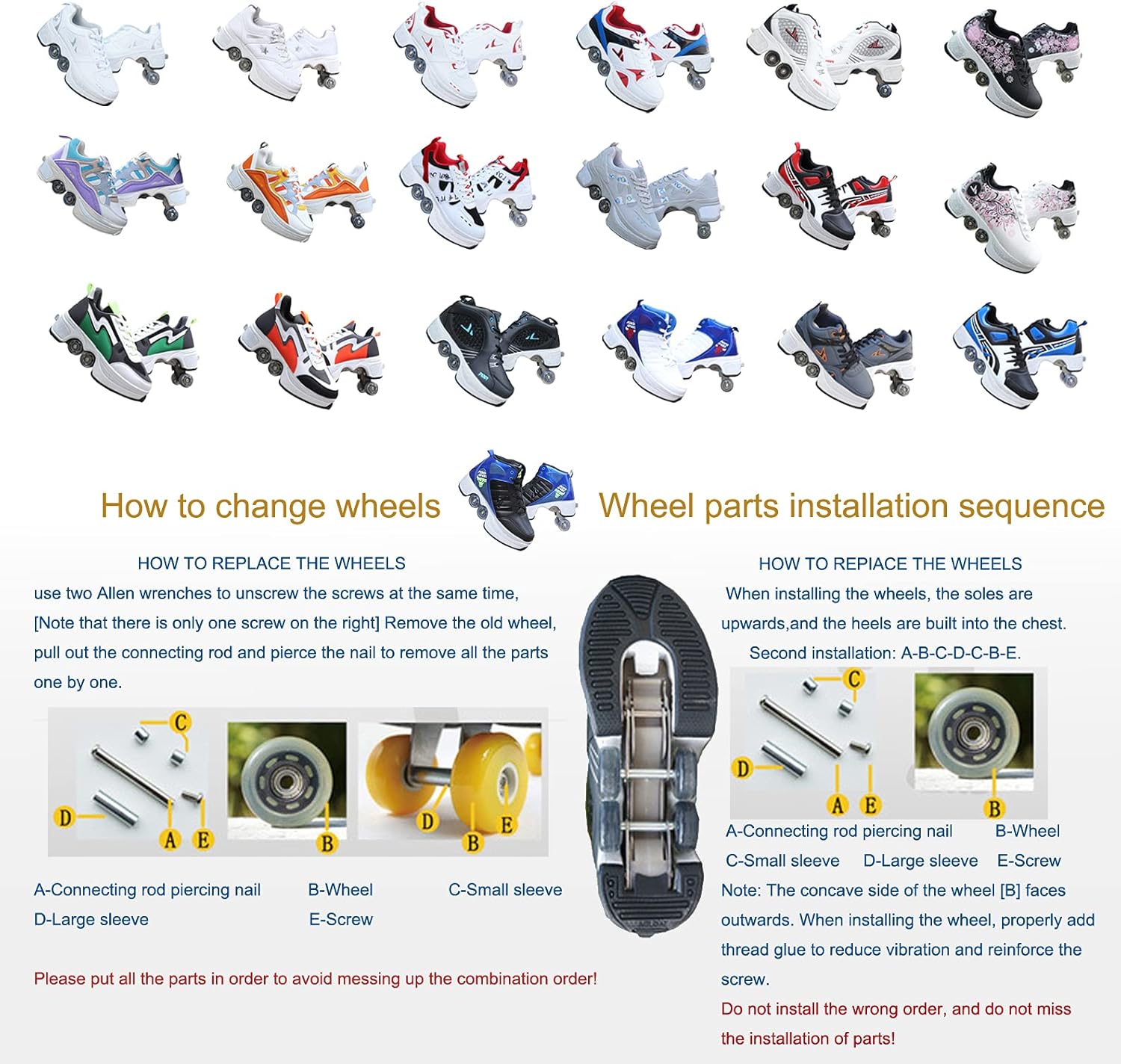 How to change wheels

Wheel parts installation sequence

HOW TO REPLACE THE WHEELS

use two Allen wrenches to unscrew the screws at the same time, [Note that there is only one screw on the right] Remove the old wheel, pull out the connecting rod and pierce the nail to remove all the parts one by one.

C
D
A E
B
D
B
E

A-Connecting rod piercing nail B-Wheel C-Small sleeve
D-Large sleeve E-Screw

Please put all the parts in order to avoid messing up the combination order!

HOW TO REPIACE THE WHEELS

When installing the wheels, the soles are upwards,and the heels are built into the chest.

Second installation: A-B-C-D-C-B-E.

C
D
A E
B

A-Connecting rod piercing nail B-Wheel
C-Small sleeve D-Large sleeve E-Screw

Note: The concave side of the wheel [B] faces outwards. When installing the wheel, properly add thread glue to reduce vibration and reinforce the screw.

Do not install the wrong order, and do not miss the installation of parts!