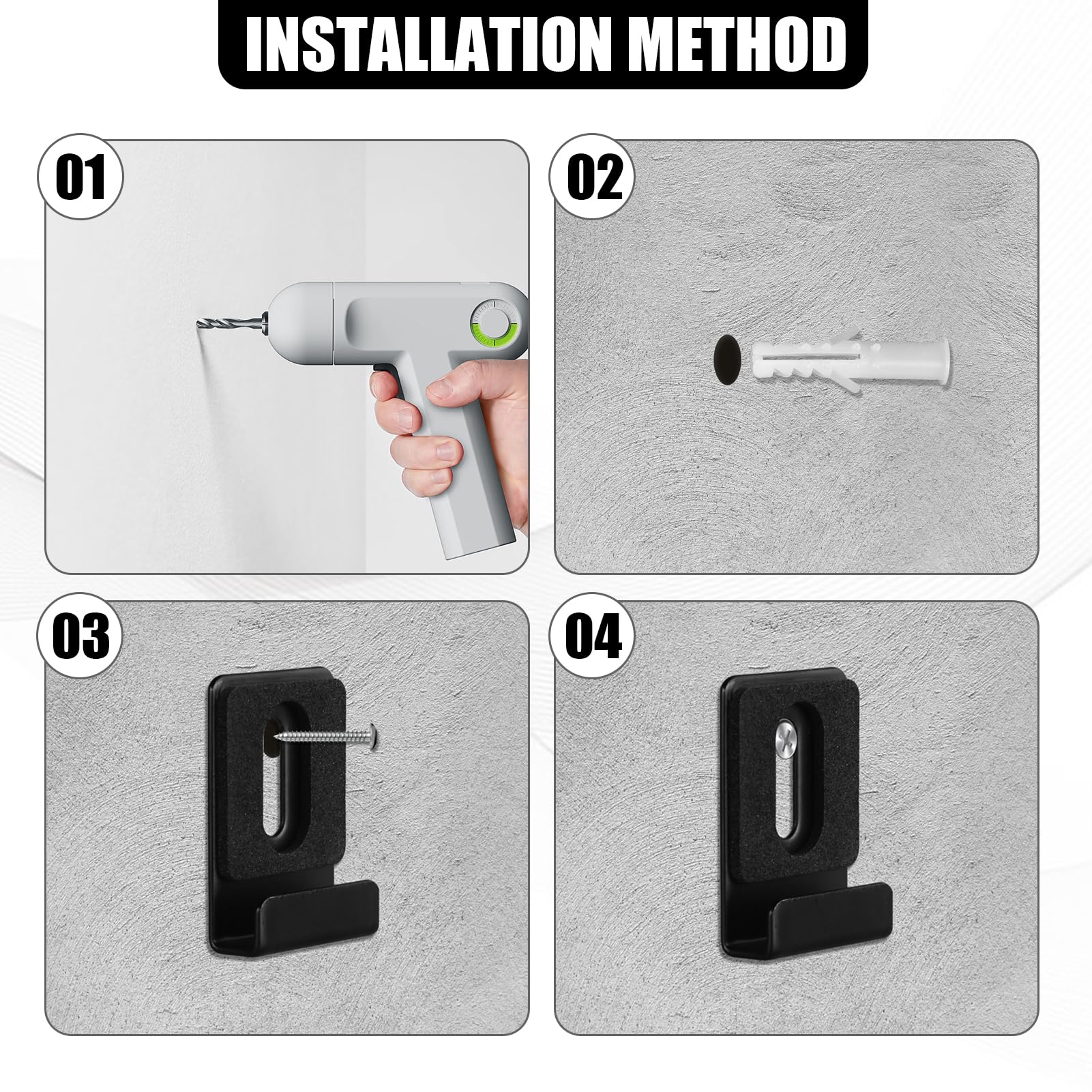 INSTALLATION METHOD

01

02

03

04