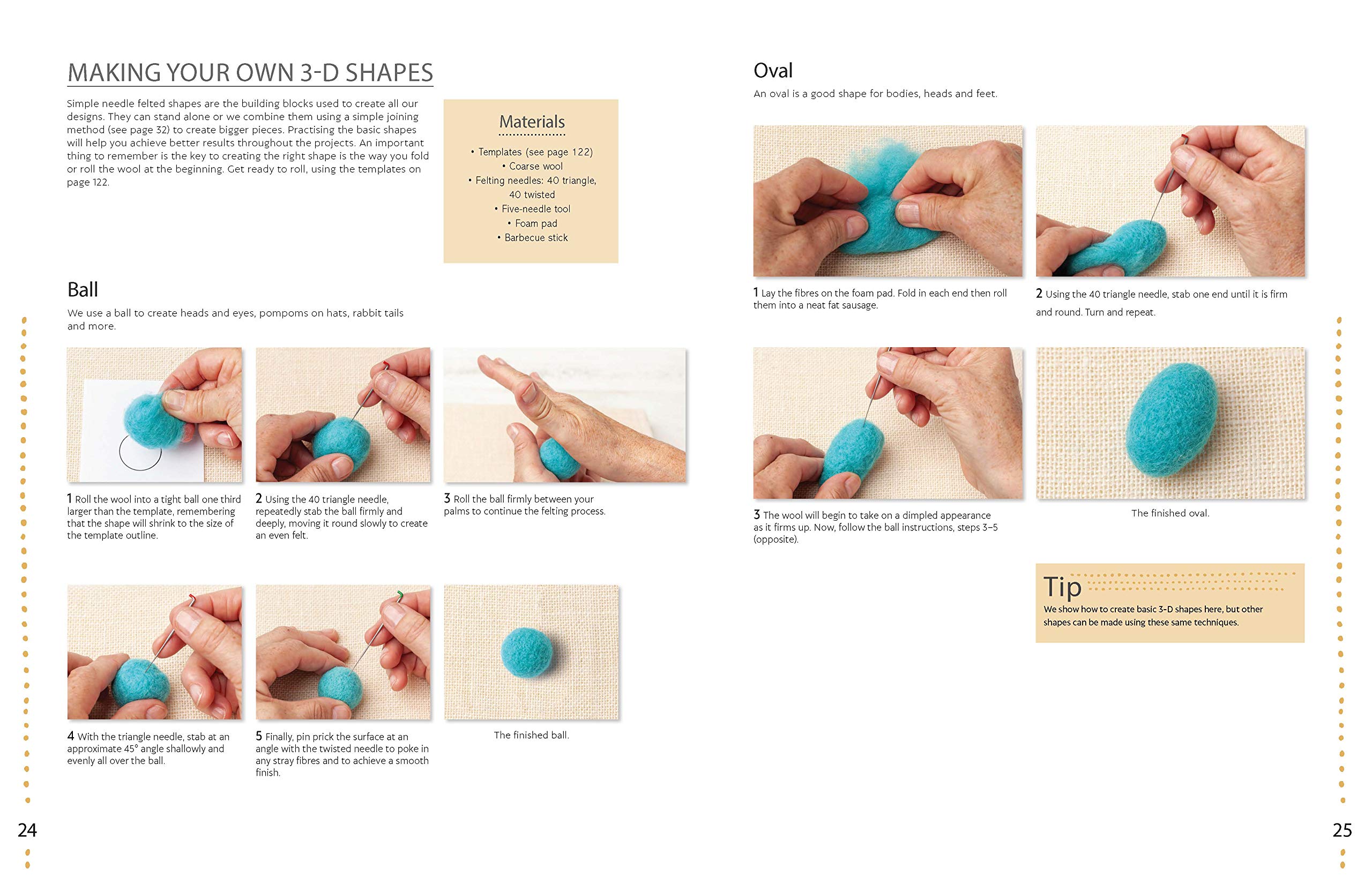 MAKING YOUR OWN 3-D SHAPES

Simple needle felted shapes are the building blocks used to create all our designs. They can stand alone or we combine them using a simple joining method (see page 32) to create bigger pieces. Practising the basic shapes will help you achieve better results throughout the projects. An important thing to remember is the key to creating the right shape is the way you fold or roll the wool at the beginning. Get ready to roll, using the templates on page 122.

Materials

• Templates (see page 122)
• Coarse wool
• Felting needles: 40 triangle, 40 twisted
• Five-needle tool
• Foam pad
• Barbecue stick

Ball

We use a ball to create heads and eyes, pompoms on hats, rabbit tails and more.

1 Roll the wool into a tight ball one third larger than the template, remembering that the shape will shrink to the size of the template outline.

2 Using the 40 triangle needle, repeatedly stab the ball firmly and deeply, moving it round slowly to create an even felt.

3 Roll the ball firmly between your palms to continue the felting process.

4 With the triangle needle, stab at an approximate 45° angle shallowly and evenly all over the ball.

5 Finally, pin prick the surface at an angle with the twisted needle to poke in any stray fibres and to achieve a smooth finish.

The finished ball.

24

Oval

An oval is a good shape for bodies, heads and feet.

1 Lay the fibres on the foam pad. Fold in each end then roll them into a neat fat sausage.

2 Using the 40 triangle needle, stab one end until it is firm and round. Turn and repeat.

3 The wool will begin to take on a dimpled appearance as it firms up. Now, follow the ball instructions, steps 3–5 (opposite).

The finished oval.

Tip

We show how to create basic 3-D shapes here, but other shapes can be made using these same techniques.

25