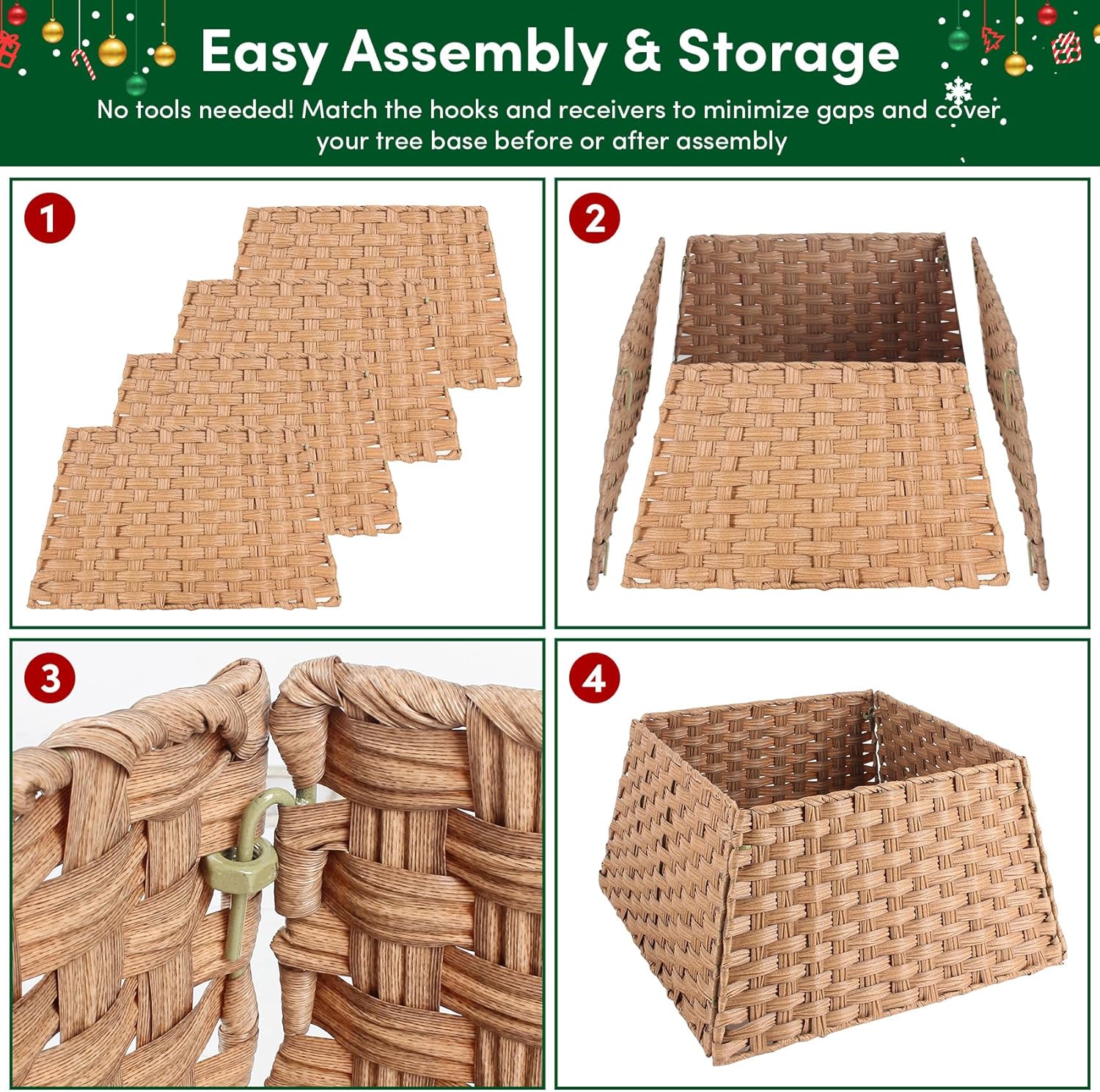 Easy Assembly & Storage

No tools needed! Match the hooks and receivers to minimize gaps and cover your tree base before or after assembly

1

2

3

4