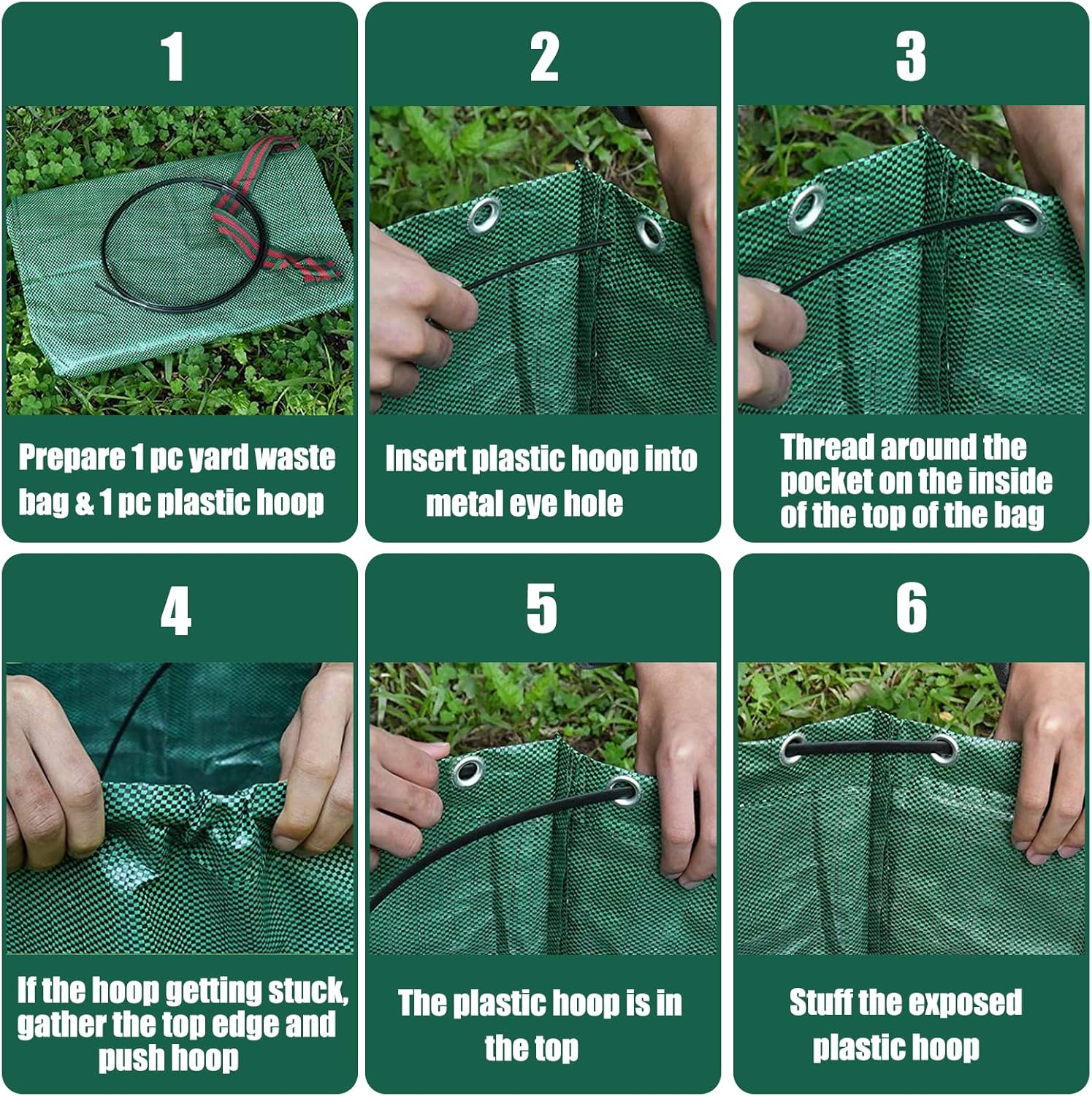 1

Prepare 1 pc yard waste bag & 1 pc plastic hoop

2

Insert plastic hoop into metal eye hole

3

Thread around the pocket on the inside of the top of the bag

4

If the hoop getting stuck, gather the top edge and push hoop

5

The plastic hoop is in the top

6

Stuff the exposed plastic hoop