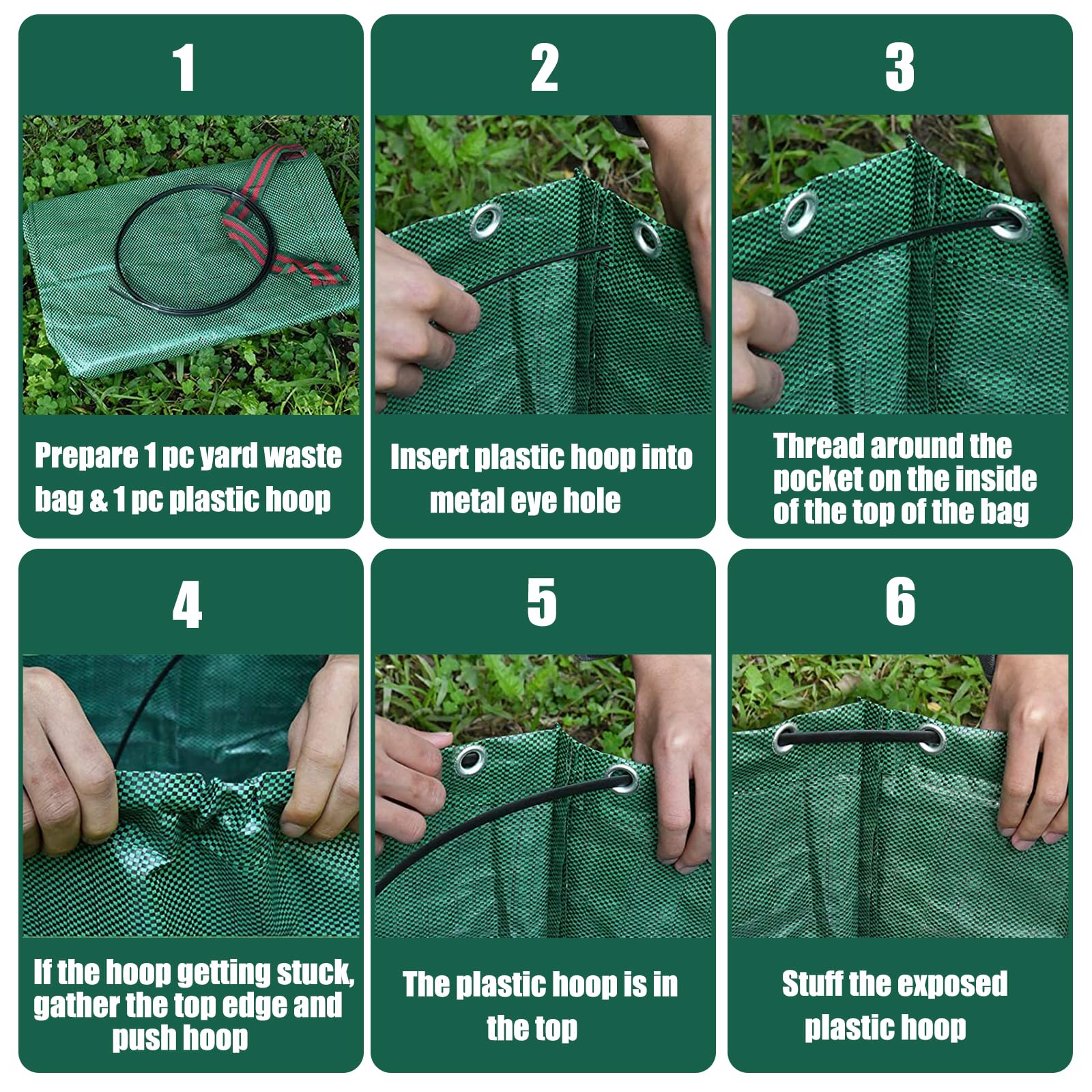 1

Prepare 1 pc yard waste bag & 1 pc plastic hoop

2

Insert plastic hoop into metal eye hole

3

Thread around the pocket on the inside of the top of the bag

4

If the hoop getting stuck, gather the top edge and push hoop

5

The plastic hoop is in the top

6

Stuff the exposed plastic hoop