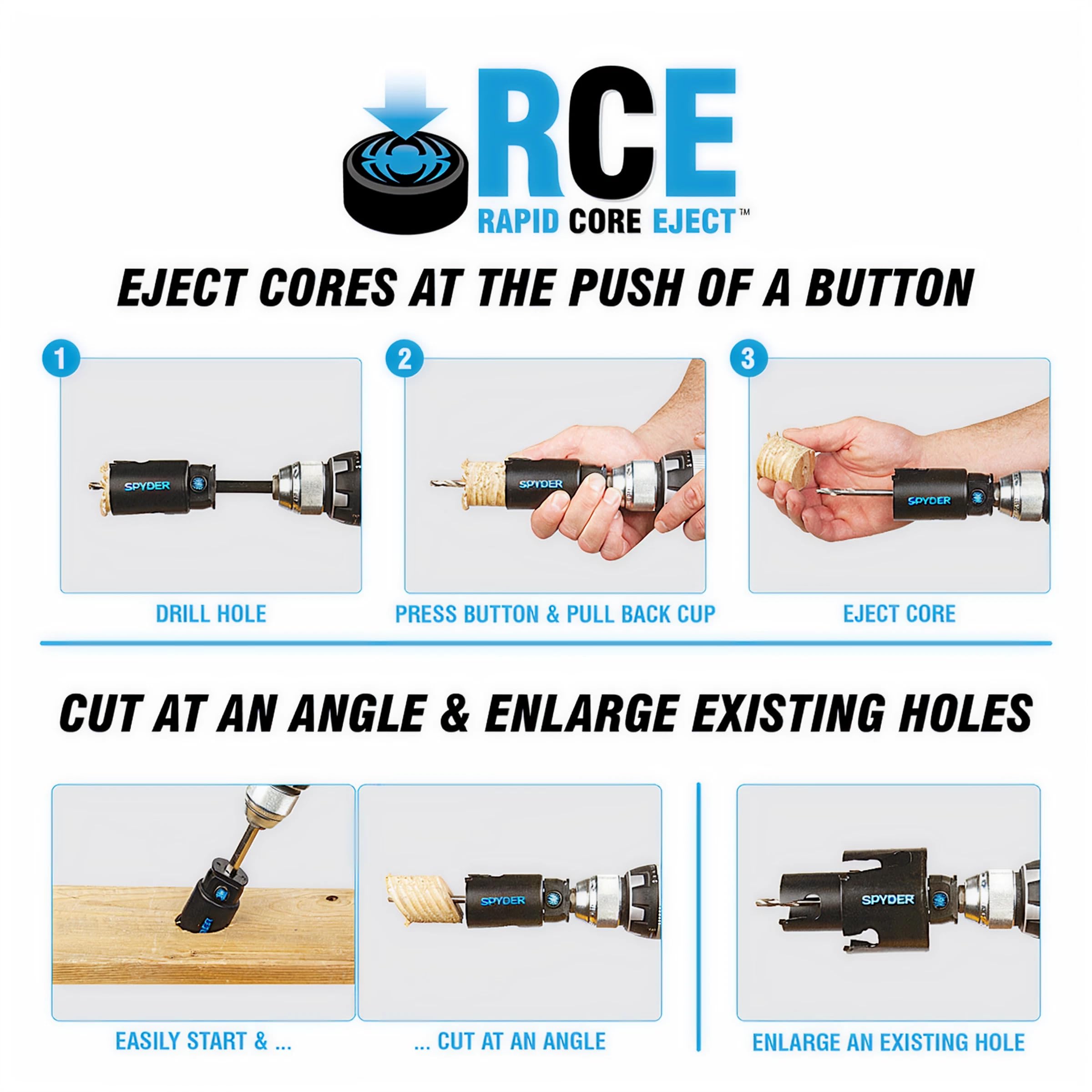 RCE
RAPID CORE EJECT™

EJECT CORES AT THE PUSH OF A BUTTON

1
SPYDER
DRILL HOLE

2
SPYDER
PRESS BUTTON & PULL BACK CUP

3
SPYDER
EJECT CORE

CUT AT AN ANGLE & ENLARGE EXISTING HOLES

EASILY START & ...

SPYDER
... CUT AT AN ANGLE

SPYDER
ENLARGE AN EXISTING HOLE