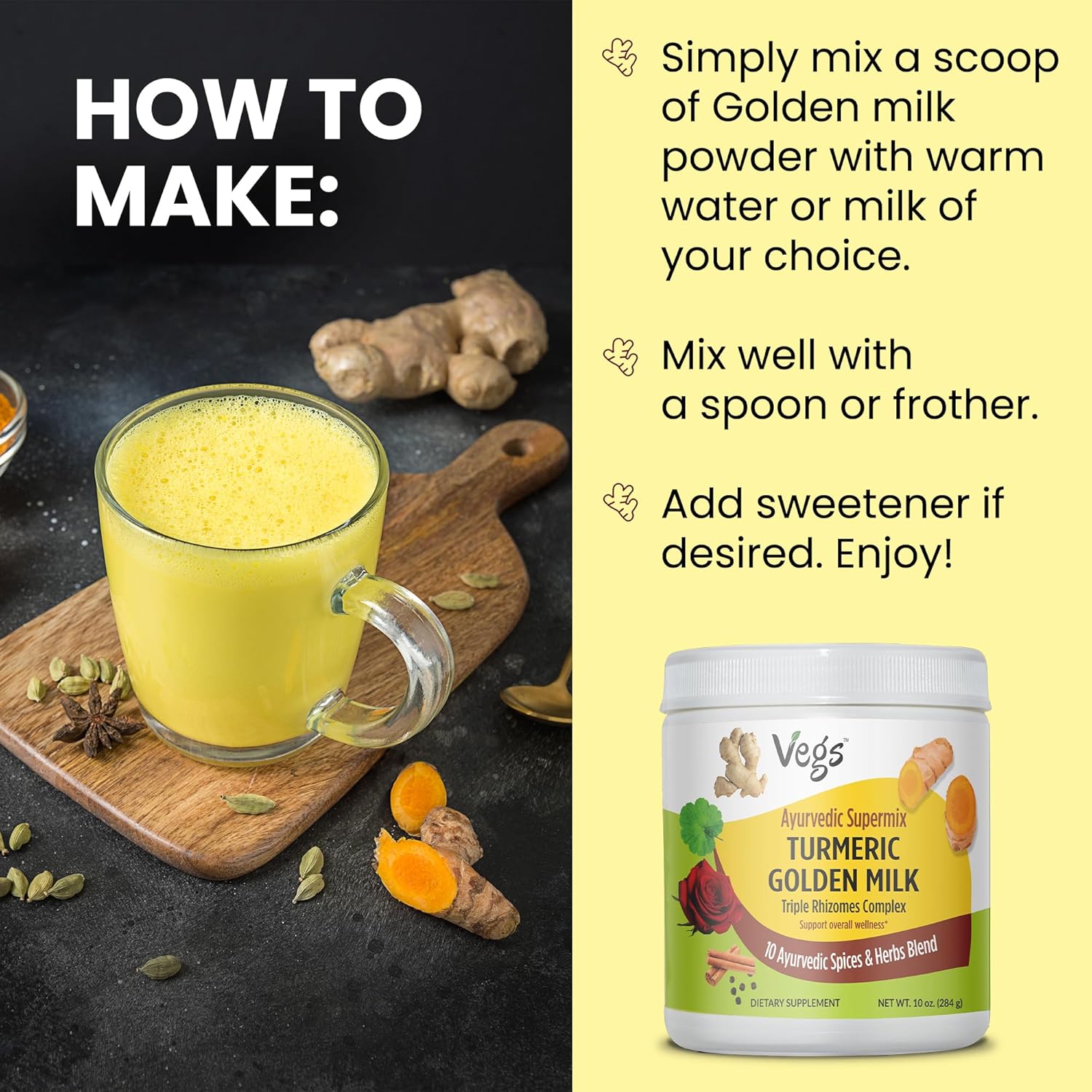 HOW TO MAKE:

Simply mix a scoop of Golden milk powder with warm water or milk of your choice.

Mix well with a spoon or frother.

Add sweetener if desired. Enjoy!

Vegs™

Ayurvedic Supermix
TURMERIC GOLDEN MILK
Triple Rhizomes Complex
Support overall wellness*

10 Ayurvedic Spices & Herbs Blend

DIETARY SUPPLEMENT
NET WT. 10 oz. (284 g)