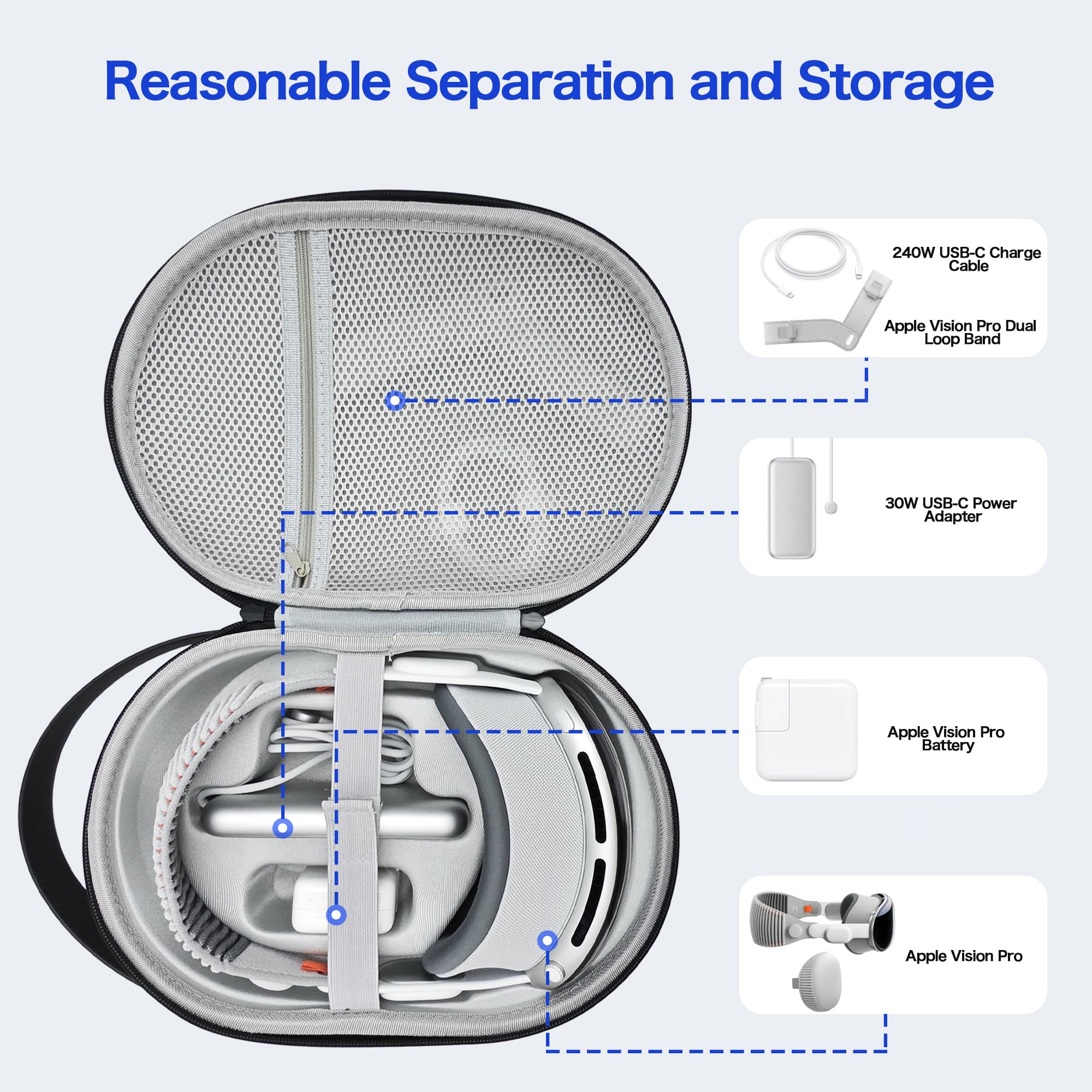 Reasonable Separation and Storage

240W USB-C Charge Cable

Apple Vision Pro Dual Loop Band

30W USB-C Power Adapter

Apple Vision Pro Battery

Apple Vision Pro