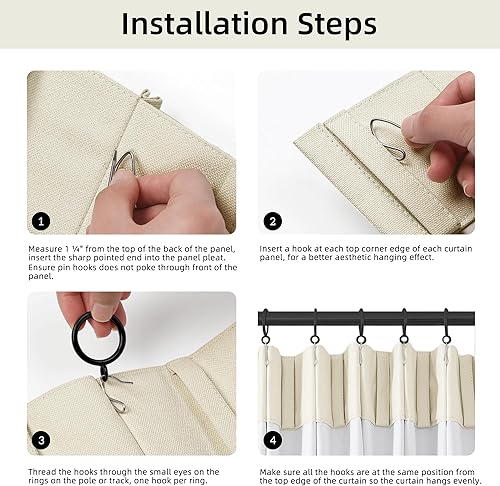 Installation Steps

1

Measure 1 ¼" from the top of the back of the panel, insert the sharp pointed end into the panel pleat. Ensure pin hooks does not poke through front of the panel.

2

Insert a hook at each top corner edge of each curtain panel, for a better aesthetic hanging effect.

3

Thread the hooks through the small eyes on the rings on the pole or track, one hook per ring.

4

Make sure all the hooks are at the same position from the top edge of the curtain so the curtain hangs evenly.