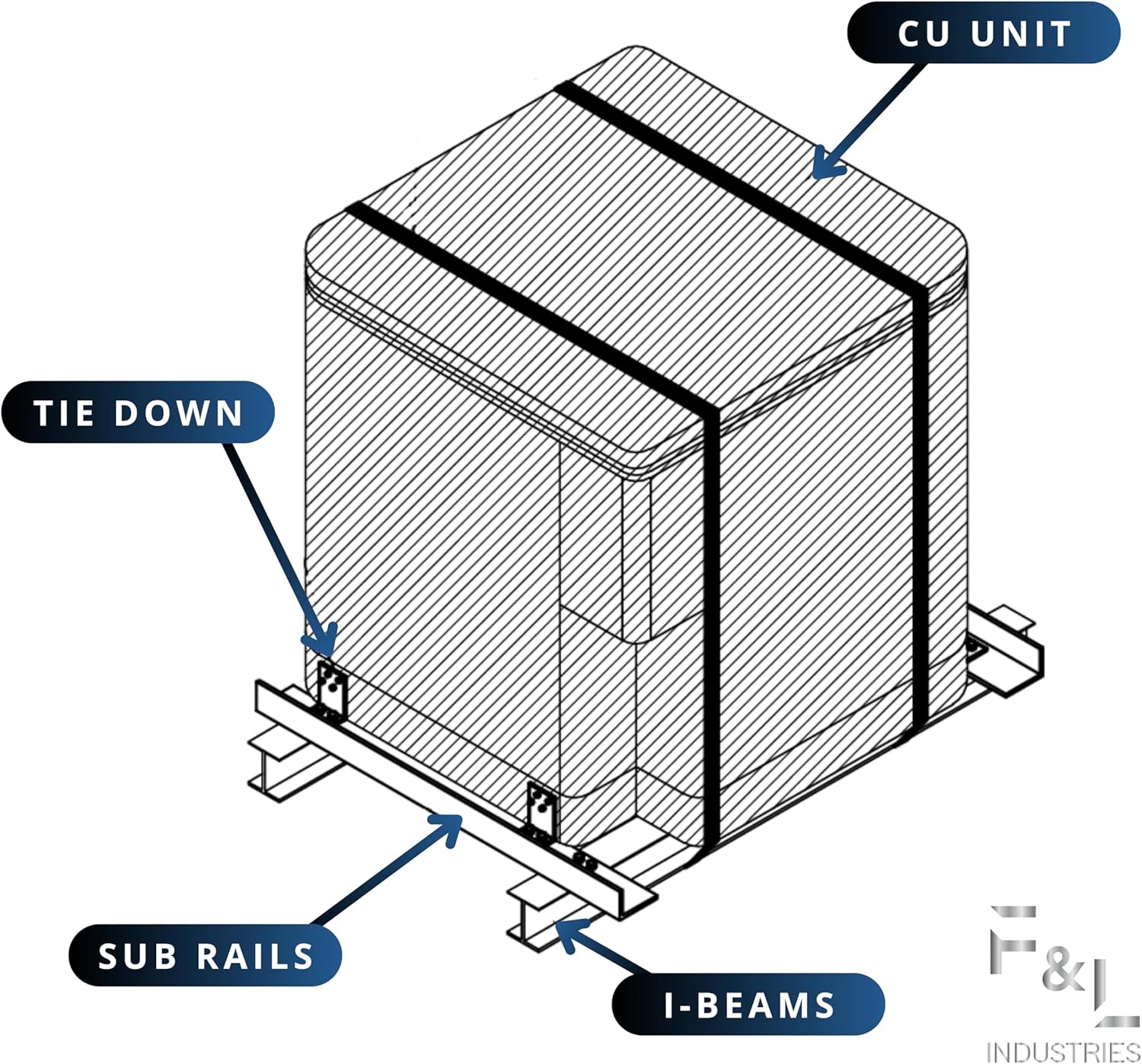 CU UNIT

TIE DOWN

SUB RAILS

I-BEAMS

F&L
INDUSTRIES