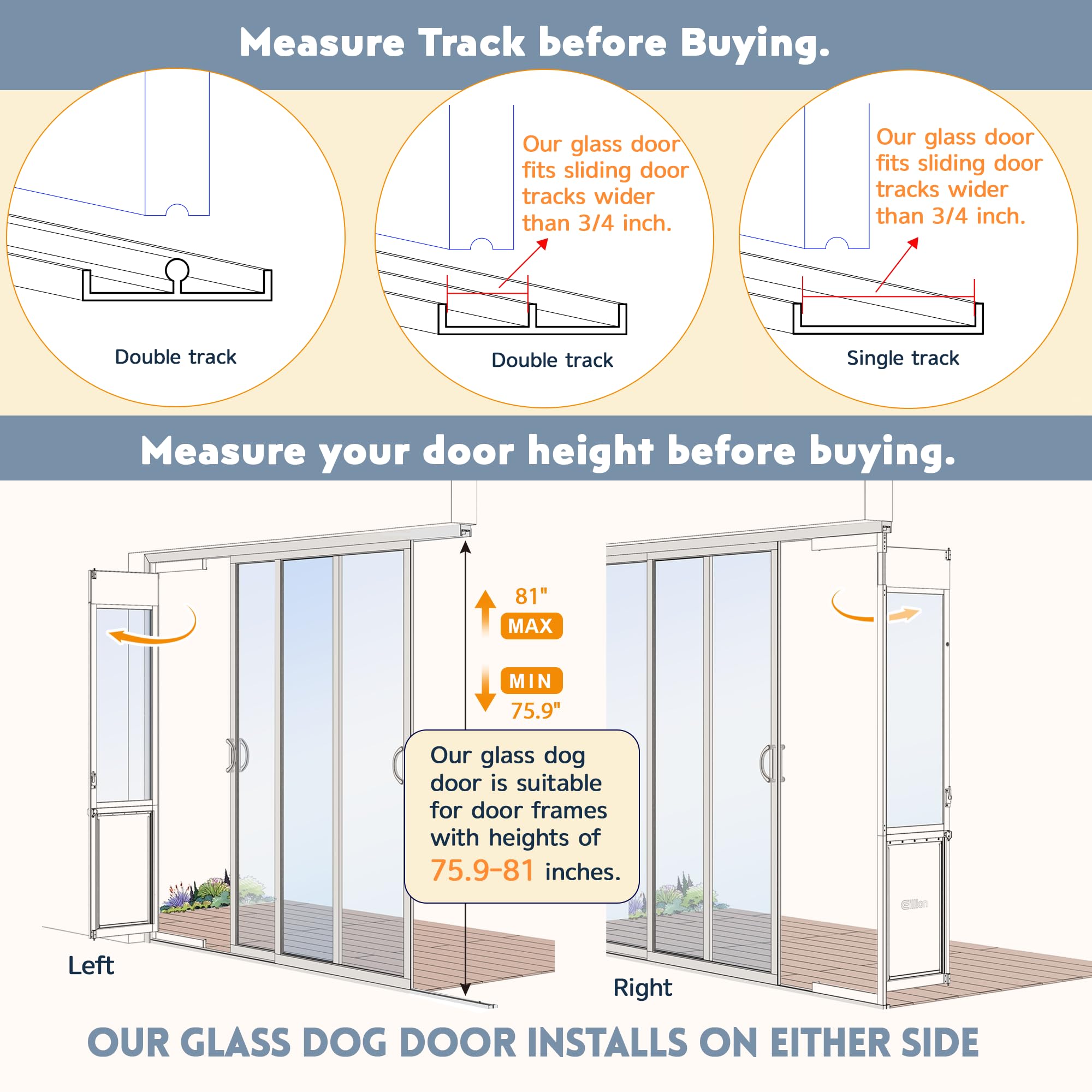 Measure Track before Buying.

Double track

Our glass door fits sliding door tracks wider than 3/4 inch.

Double track

Our glass door fits sliding door tracks wider than 3/4 inch.

Single track

Measure your door height before buying.

81"
MAX

MIN
75.9"

Our glass dog door is suitable for door frames with heights of 75.9-81 inches.

Ellion

Left

Right

OUR GLASS DOG DOOR INSTALLS ON EITHER SIDE