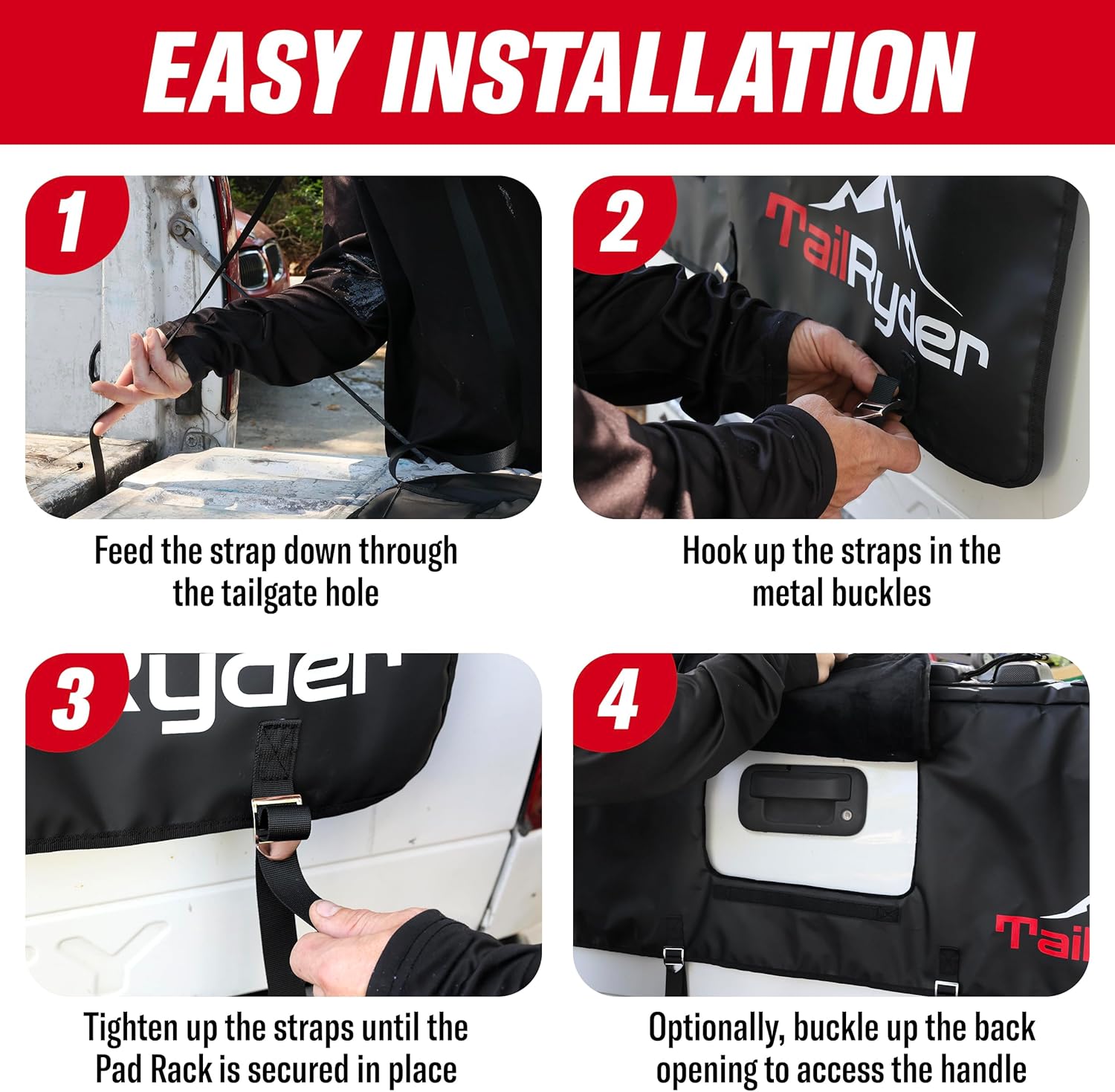 EASY INSTALLATION

1

Feed the strap down through the tailgate hole

2

TailRyder

Hook up the straps in the metal buckles

3

Ryder

Tighten up the straps until the Pad Rack is secured in place

4

Tail

Optionally, buckle up the back opening to access the handle