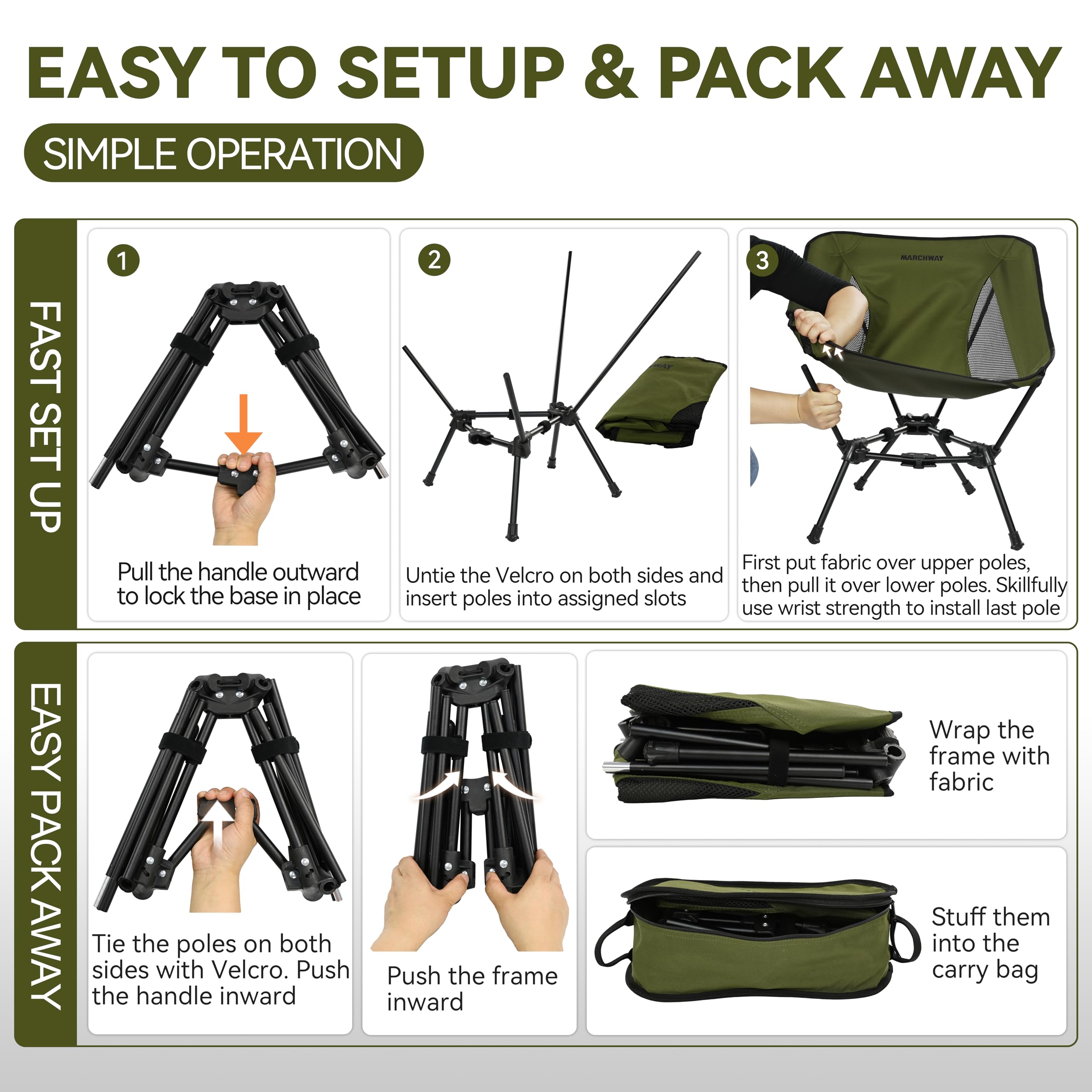 EASY TO SETUP & PACK AWAY

SIMPLE OPERATION

FAST SET UP

1

Pull the handle outward to lock the base in place

2

Untie the Velcro on both sides and insert poles into assigned slots

3

MARCHWAY

First put fabric over upper poles, then pull it over lower poles. Skillfully use wrist strength to install last pole

EASY PACK AWAY

Tie the poles on both sides with Velcro. Push the handle inward

Push the frame inward

Wrap the frame with fabric

Stuff them into the carry bag