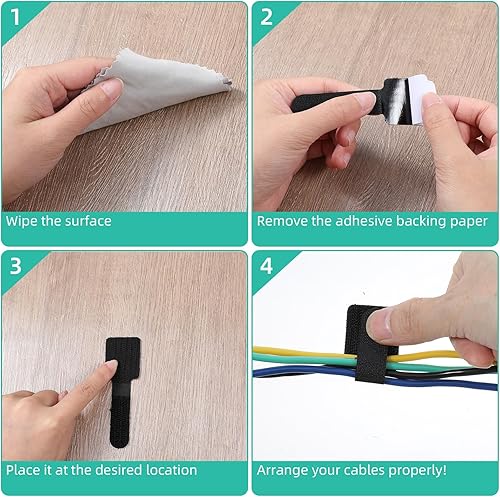 1

Wipe the surface

2

Remove the adhesive backing paper

3

Place it at the desired location

4

Arrange your cables properly!