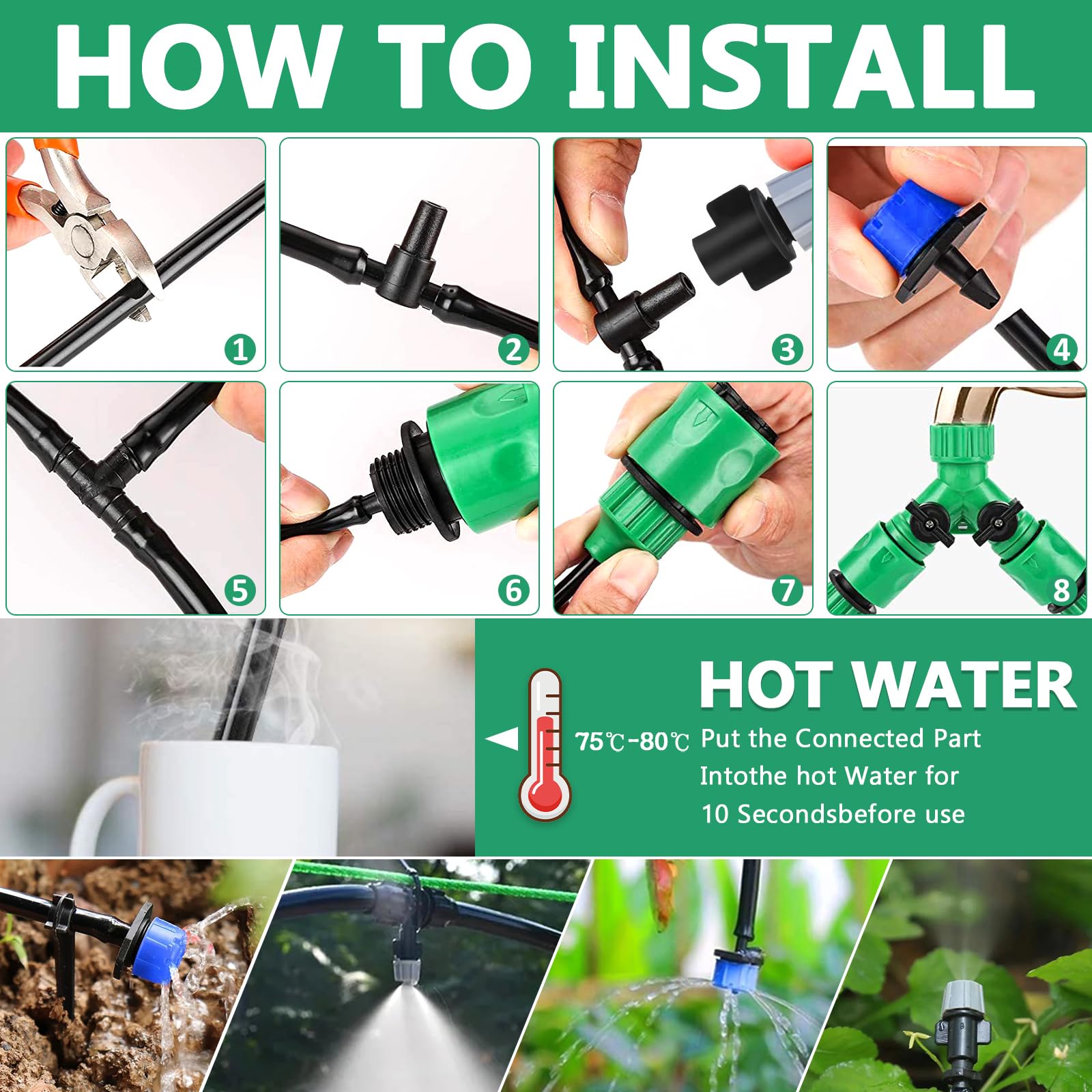 HOW TO INSTALL

1

2

3

4

5

6

7

8

HOT WATER

75℃-80℃ Put the Connected Part Intothe hot Water for 10 Secondsbefore use