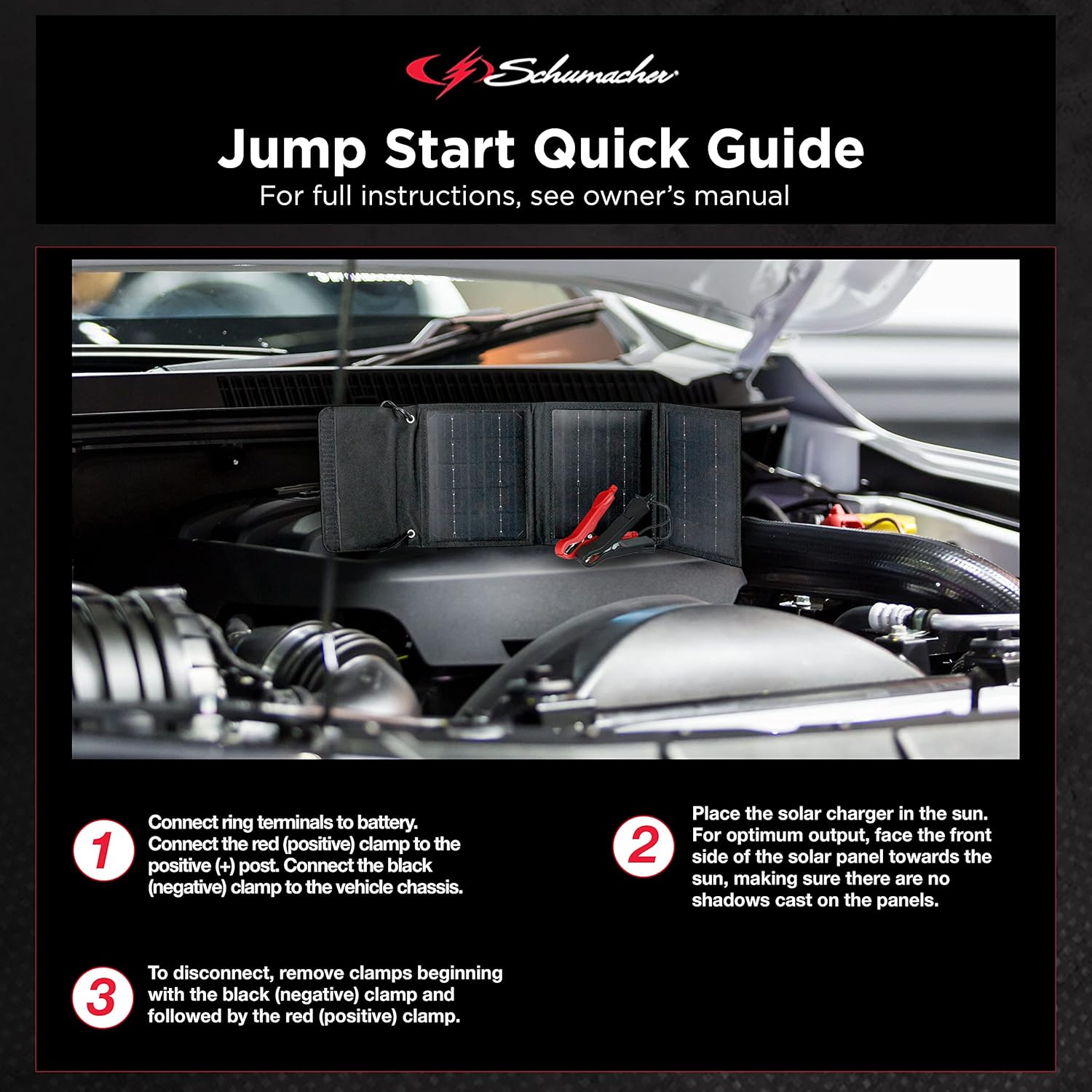 Schumacher

Jump Start Quick Guide

For full instructions, see owner's manual

1

Connect ring terminals to battery. Connect the red (positive) clamp to the positive (+) post. Connect the black (negative) clamp to the vehicle chassis.

2

Place the solar charger in the sun. For optimum output, face the front side of the solar panel towards the sun, making sure there are no shadows cast on the panels.

3

To disconnect, remove clamps beginning with the black (negative) clamp and followed by the red (positive) clamp.