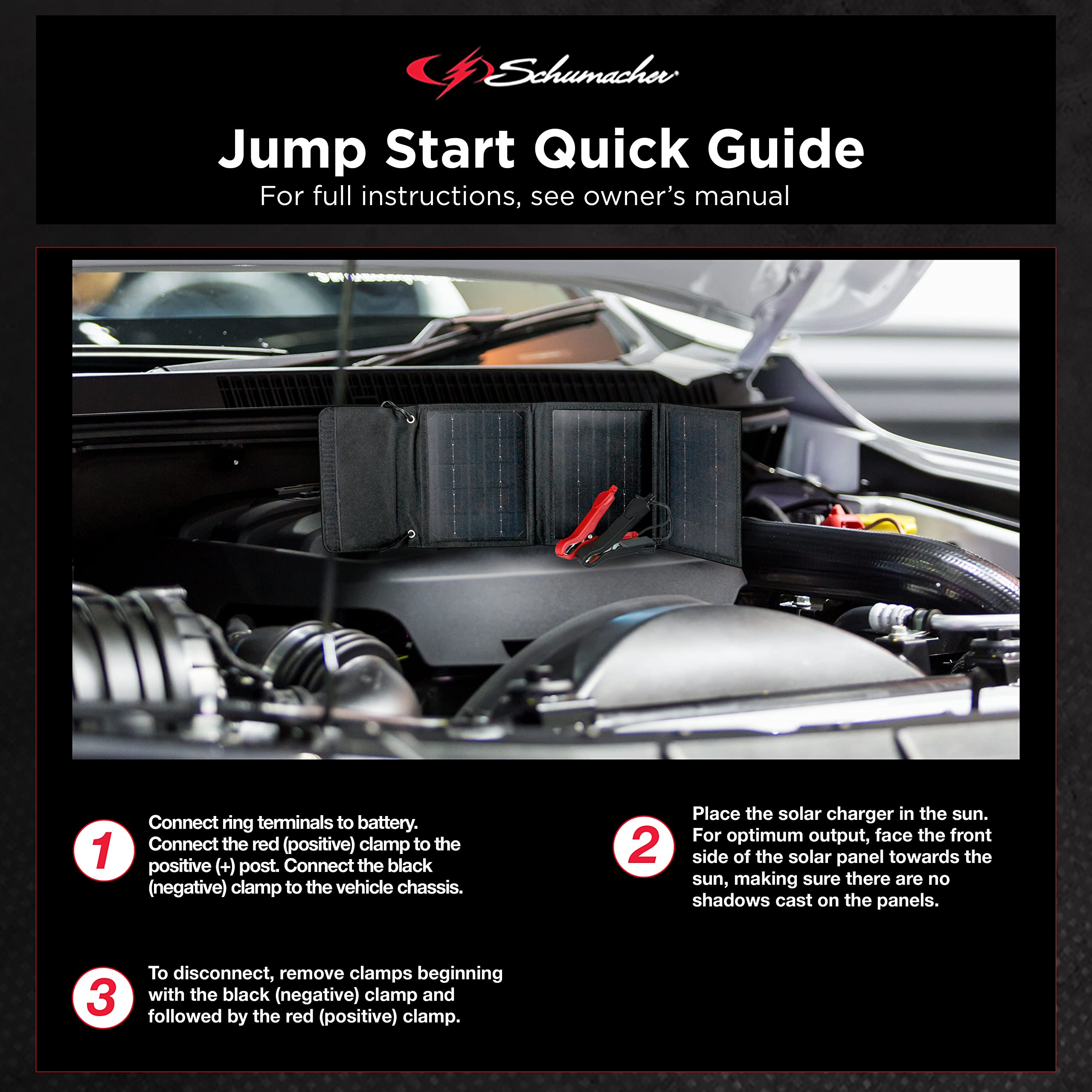 Schumacher

Jump Start Quick Guide

For full instructions, see owner's manual

1

Connect ring terminals to battery. Connect the red (positive) clamp to the positive (+) post. Connect the black (negative) clamp to the vehicle chassis.

2

Place the solar charger in the sun. For optimum output, face the front side of the solar panel towards the sun, making sure there are no shadows cast on the panels.

3

To disconnect, remove clamps beginning with the black (negative) clamp and followed by the red (positive) clamp.