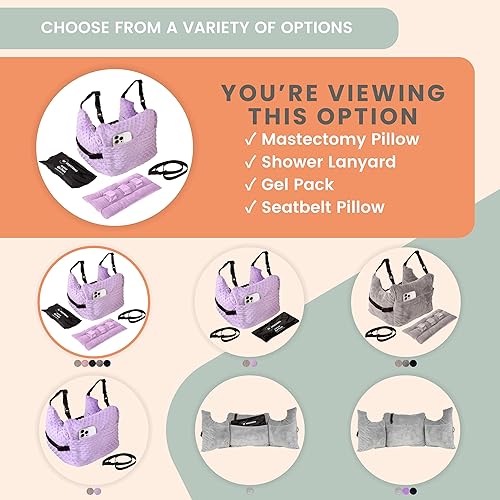 CHOOSE FROM A VARIETY OF OPTIONS

YOU'RE VIEWING THIS OPTION

✓ Mastectomy Pillow
✓ Shower Lanyard
✓ Gel Pack
✓ Seatbelt Pillow