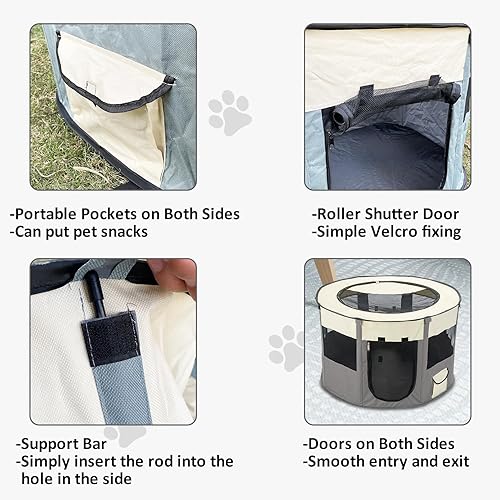 -Portable Pockets on Both Sides
-Can put pet snacks

-Roller Shutter Door
-Simple Velcro fixing

-Support Bar
-Simply insert the rod into the hole in the side

-Doors on Both Sides
-Smooth entry and exit