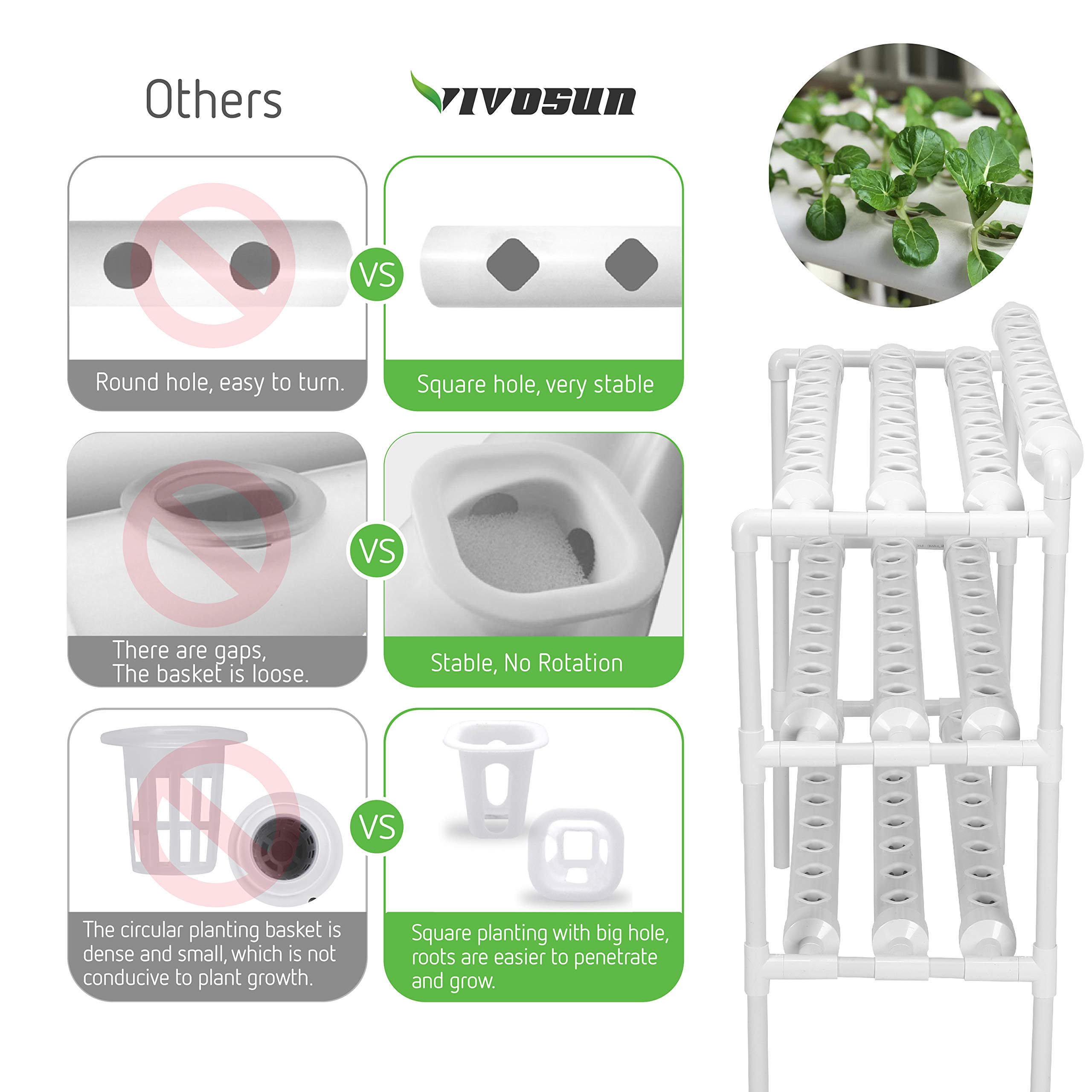 Others

VIVOSUN

Round hole, easy to turn.

VS

Square hole, very stable

There are gaps,
The basket is loose.

VS

Stable, No Rotation

The circular planting basket is dense and small, which is not conducive to plant growth.

VS

Square planting with big hole, roots are easier to penetrate and grow.