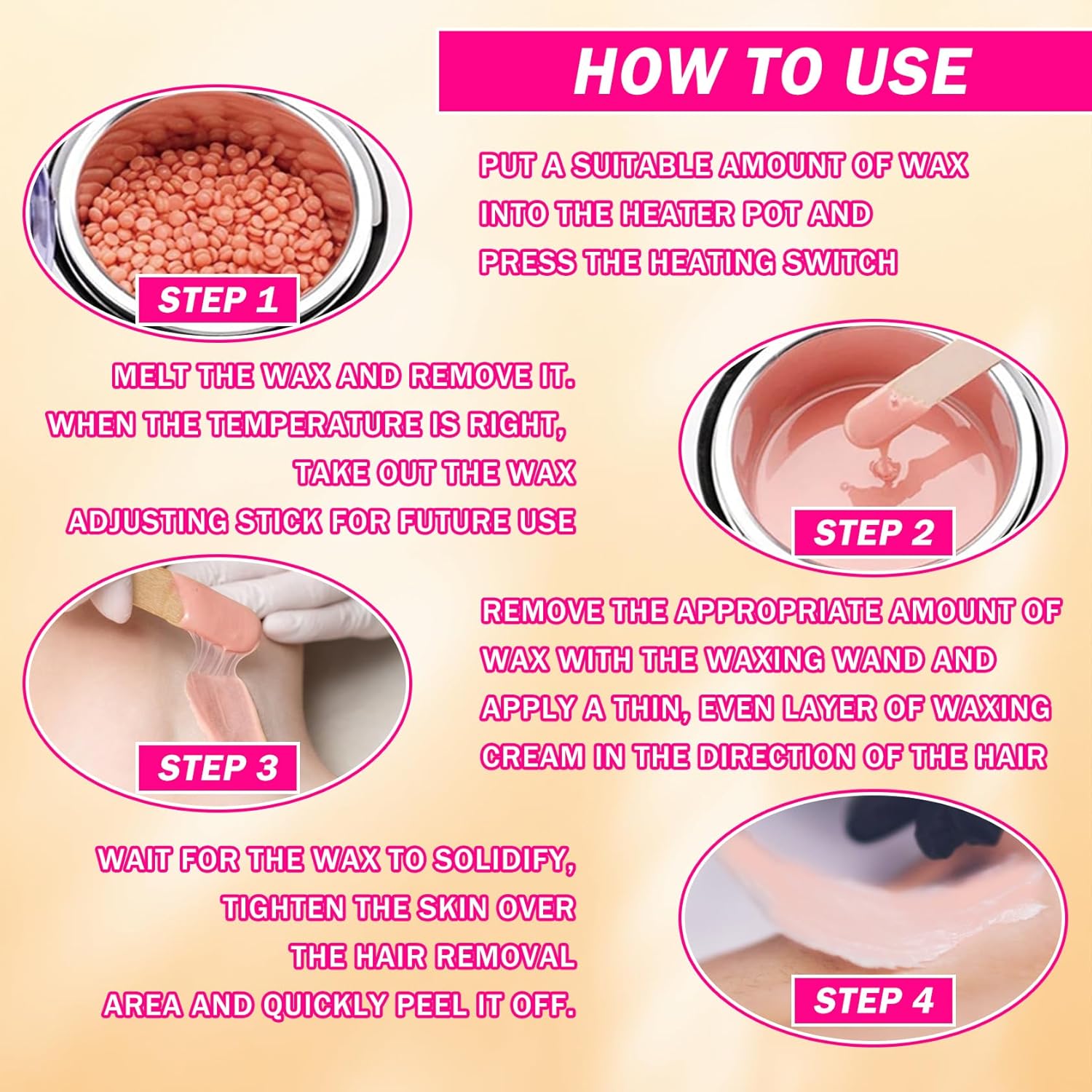 HOW TO USE

STEP 1

PUT A SUITABLE AMOUNT OF WAX INTO THE HEATER POT AND PRESS THE HEATING SWITCH

MELT THE WAX AND REMOVE IT. WHEN THE TEMPERATURE IS RIGHT, TAKE OUT THE WAX ADJUSTING STICK FOR FUTURE USE

STEP 2

STEP 3

REMOVE THE APPROPRIATE AMOUNT OF WAX WITH THE WAXING WAND AND APPLY A THIN, EVEN LAYER OF WAXING CREAM IN THE DIRECTION OF THE HAIR

WAIT FOR THE WAX TO SOLIDIFY, TIGHTEN THE SKIN OVER THE HAIR REMOVAL AREA AND QUICKLY PEEL IT OFF.

STEP 4