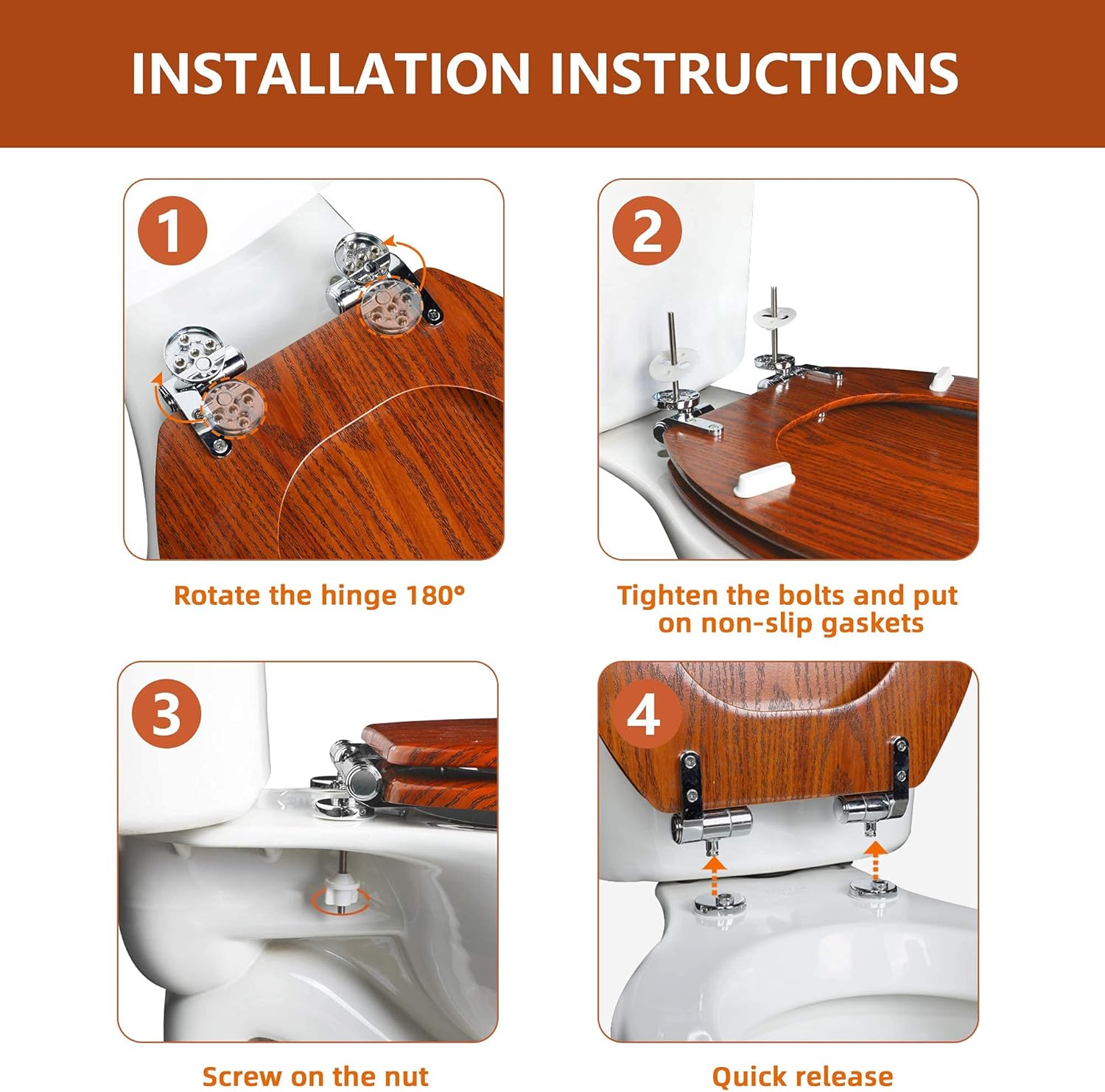 INSTALLATION INSTRUCTIONS

1

Rotate the hinge 180°

2

Tighten the bolts and put on non-slip gaskets

3

Screw on the nut

4

Quick release