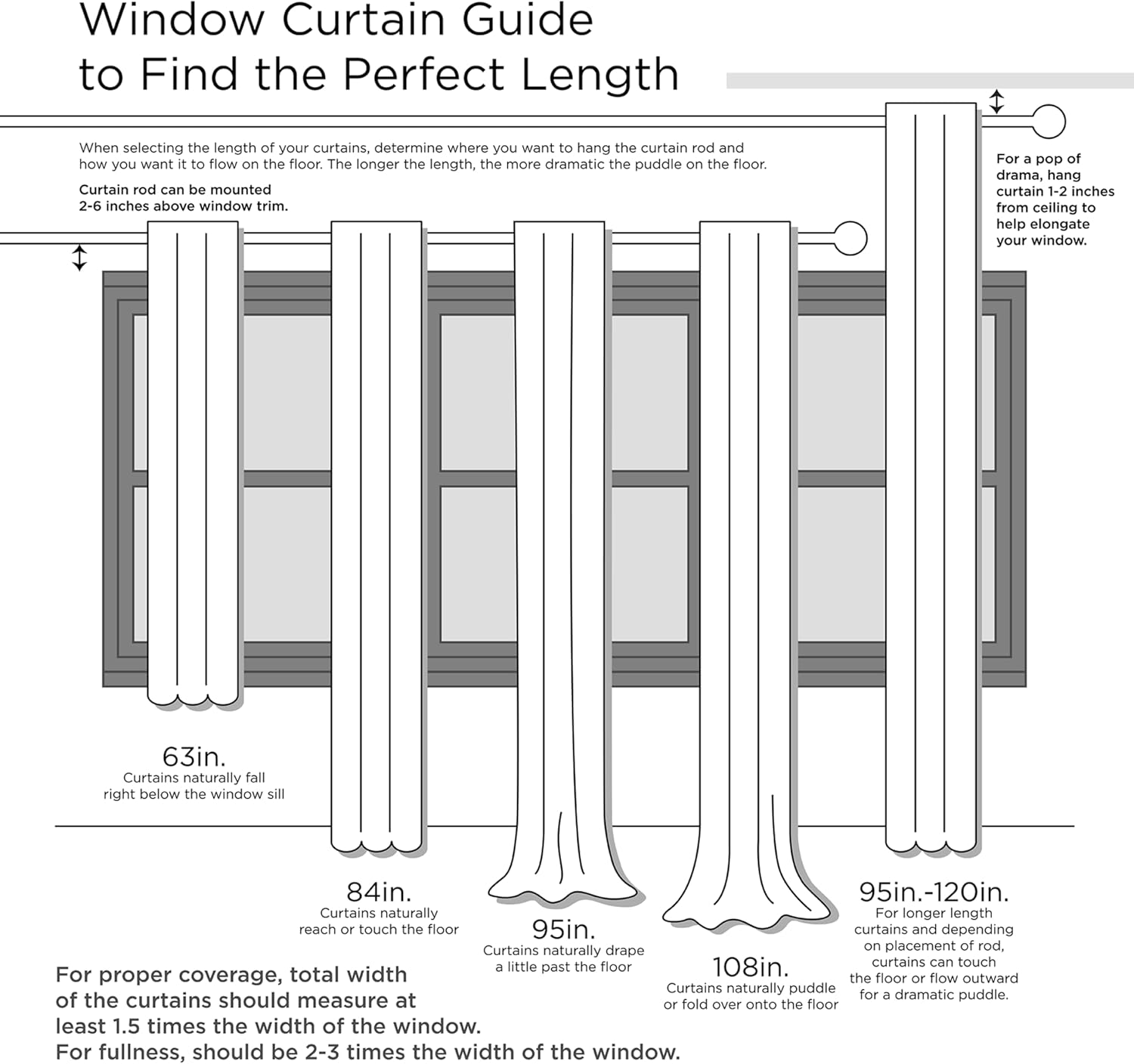 Window Curtain Guide to Find the Perfect Length

When selecting the length of your curtains, determine where you want to hang the curtain rod and how you want it to flow on the floor. The longer the length, the more dramatic the puddle on the floor.

Curtain rod can be mounted 2-6 inches above window trim.

For a pop of drama, hang curtain 1-2 inches from ceiling to help elongate your window.

63in.
Curtains naturally fall right below the window sill

84in.
Curtains naturally reach or touch the floor

95in.
Curtains naturally drape a little past the floor

108in.
Curtains naturally puddle or fold over onto the floor

95in.-120in.
For longer length curtains and depending on placement of rod, curtains can touch the floor or flow outward for a dramatic puddle.

For proper coverage, total width of the curtains should measure at least 1.5 times the width of the window.
For fullness, should be 2-3 times the width of the window.