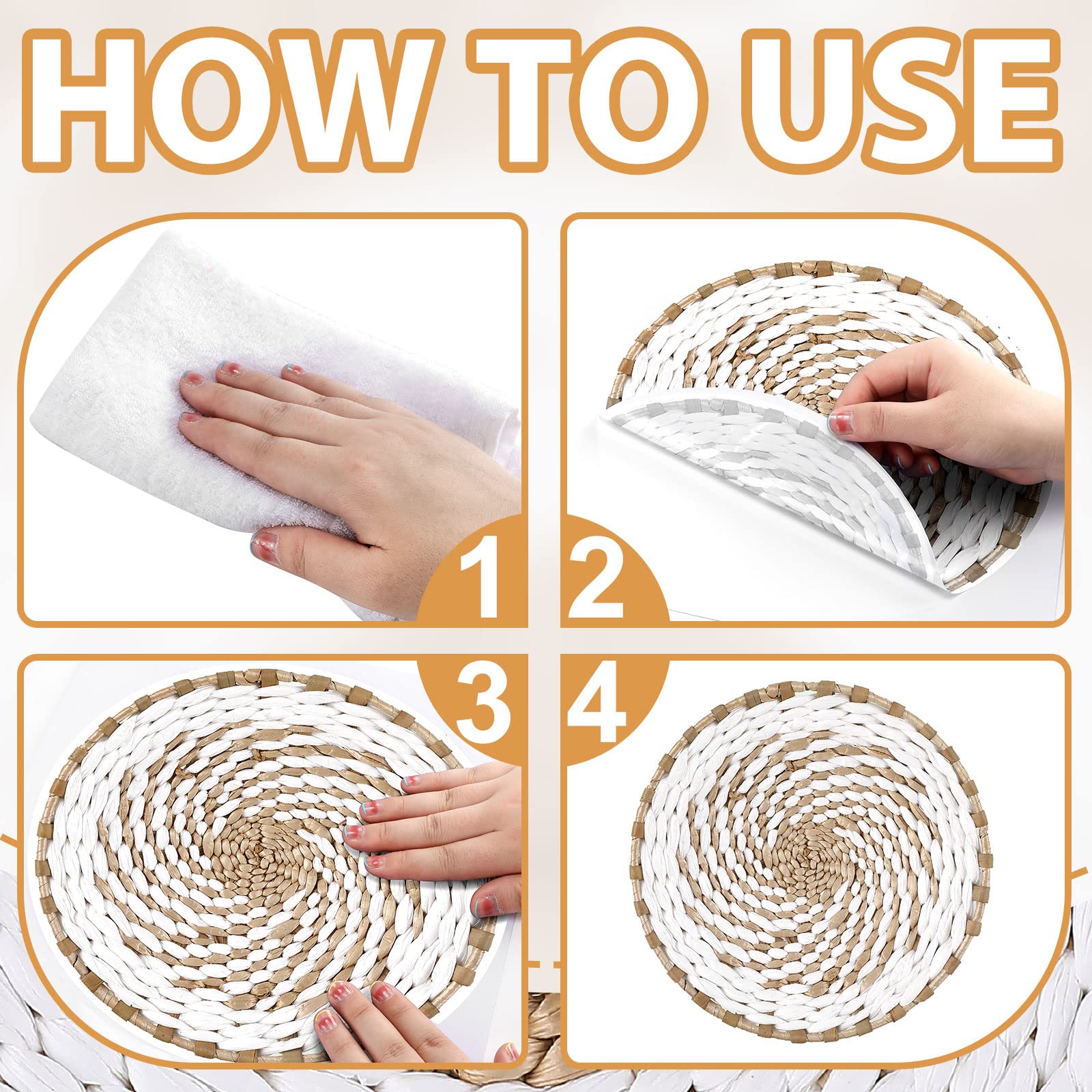 HOW TO USE

1

2

3

4