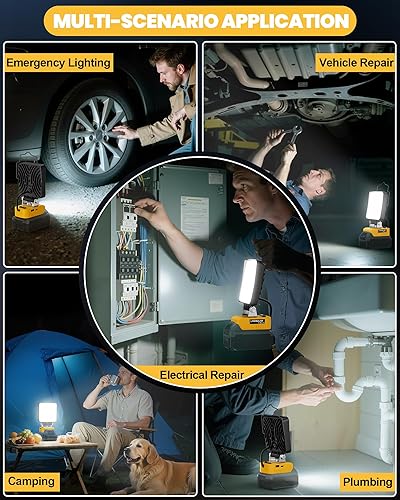 MULTI-SCENARIO APPLICATION

Emergency Lighting

Vehicle Repair

Electrical Repair

Camping

Plumbing