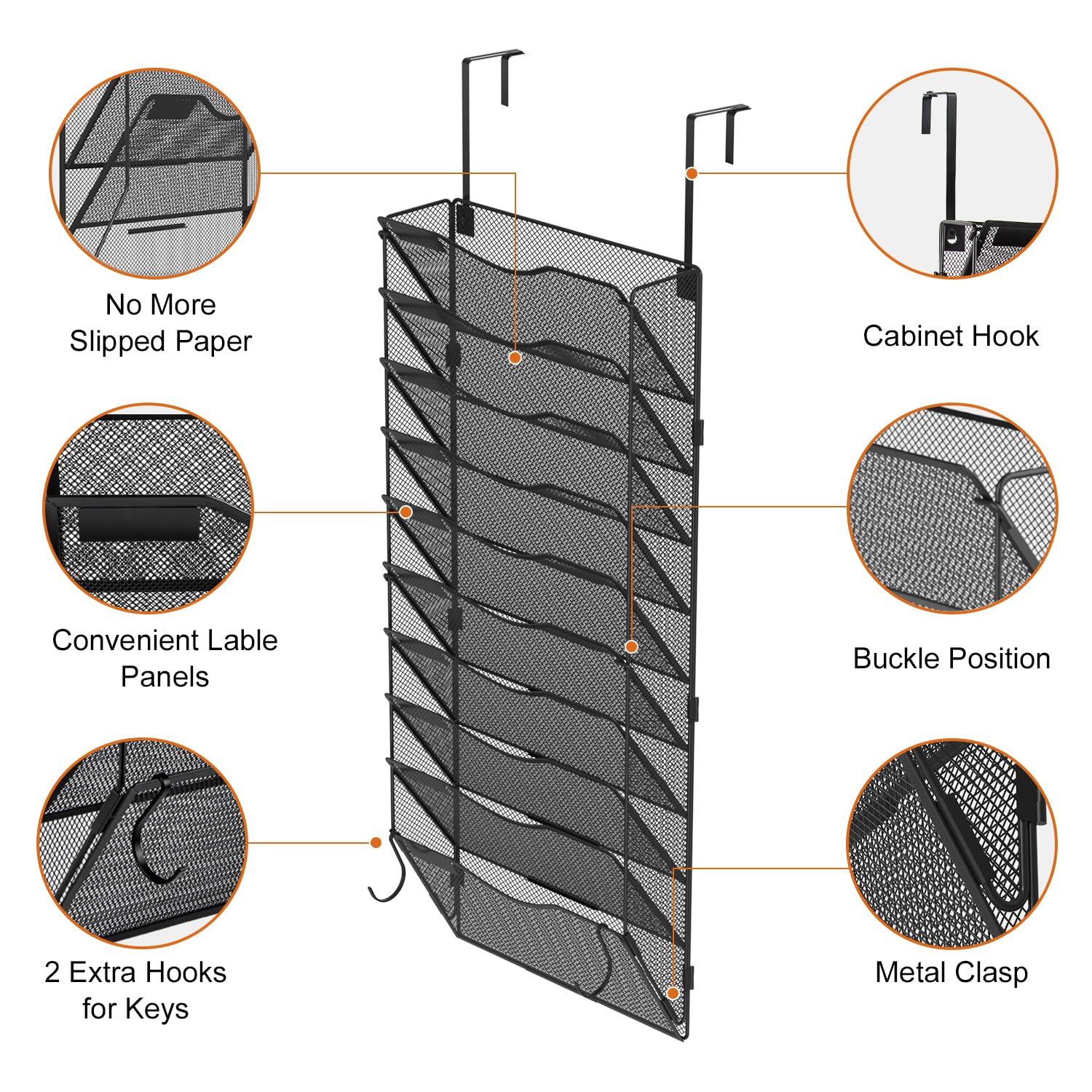 No More Slipped Paper

Convenient Lable Panels

2 Extra Hooks for Keys

Cabinet Hook

Buckle Position

Metal Clasp