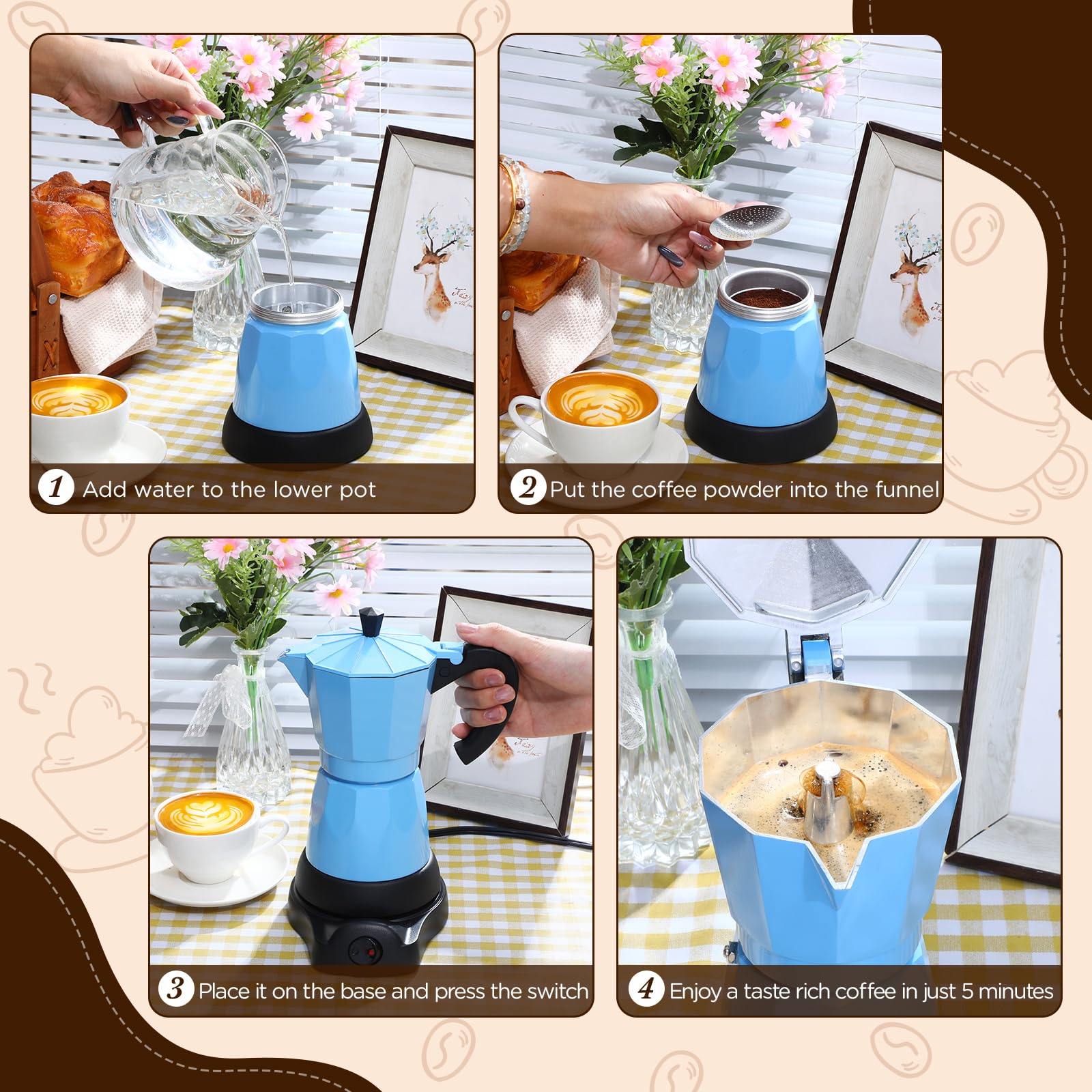 1 Add water to the lower pot

2 Put the coffee powder into the funnel

3 Place it on the base and press the switch

4 Enjoy a taste rich coffee in just 5 minutes