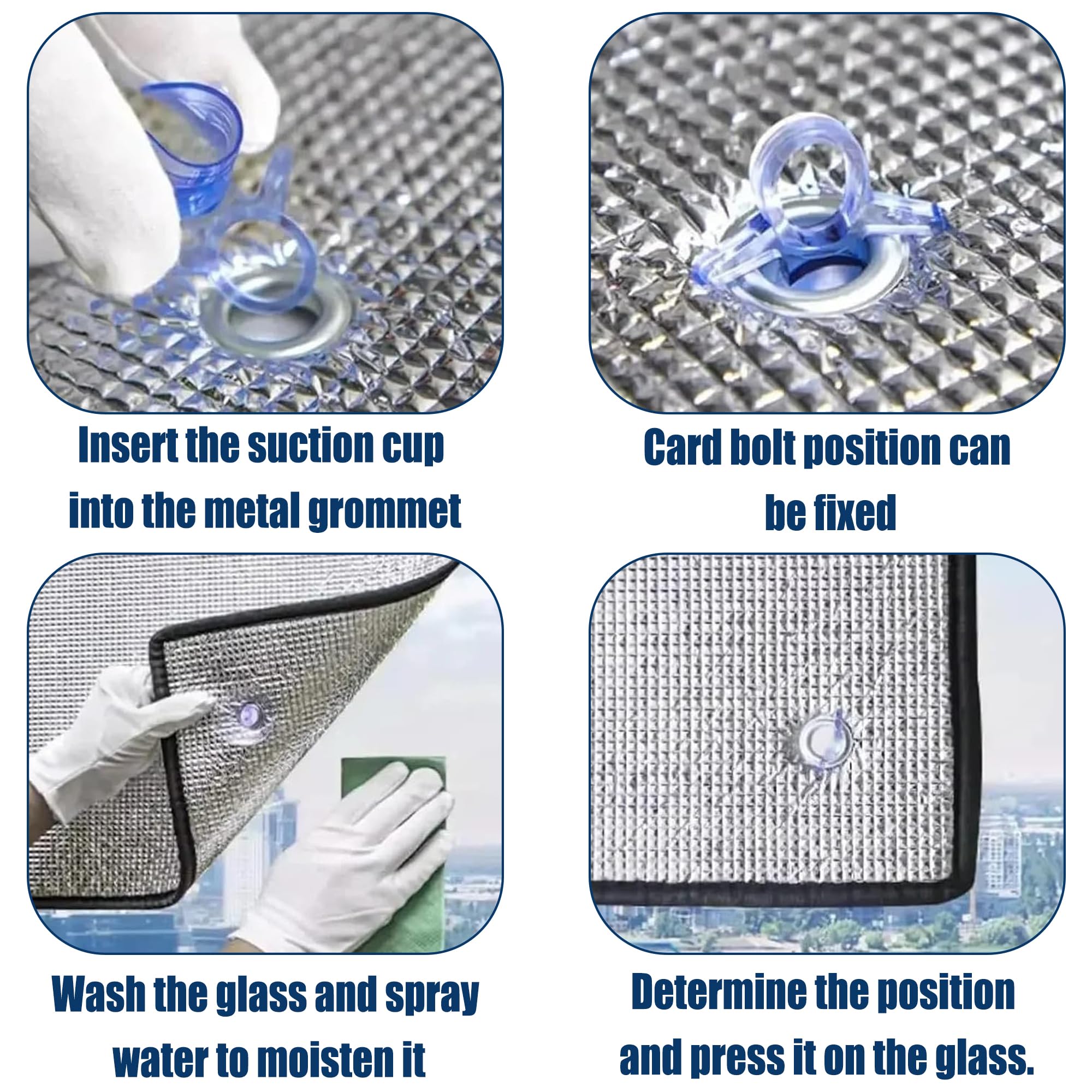 Insert the suction cup into the metal grommet

Card bolt position can be fixed

Wash the glass and spray water to moisten it

Determine the position and press it on the glass.