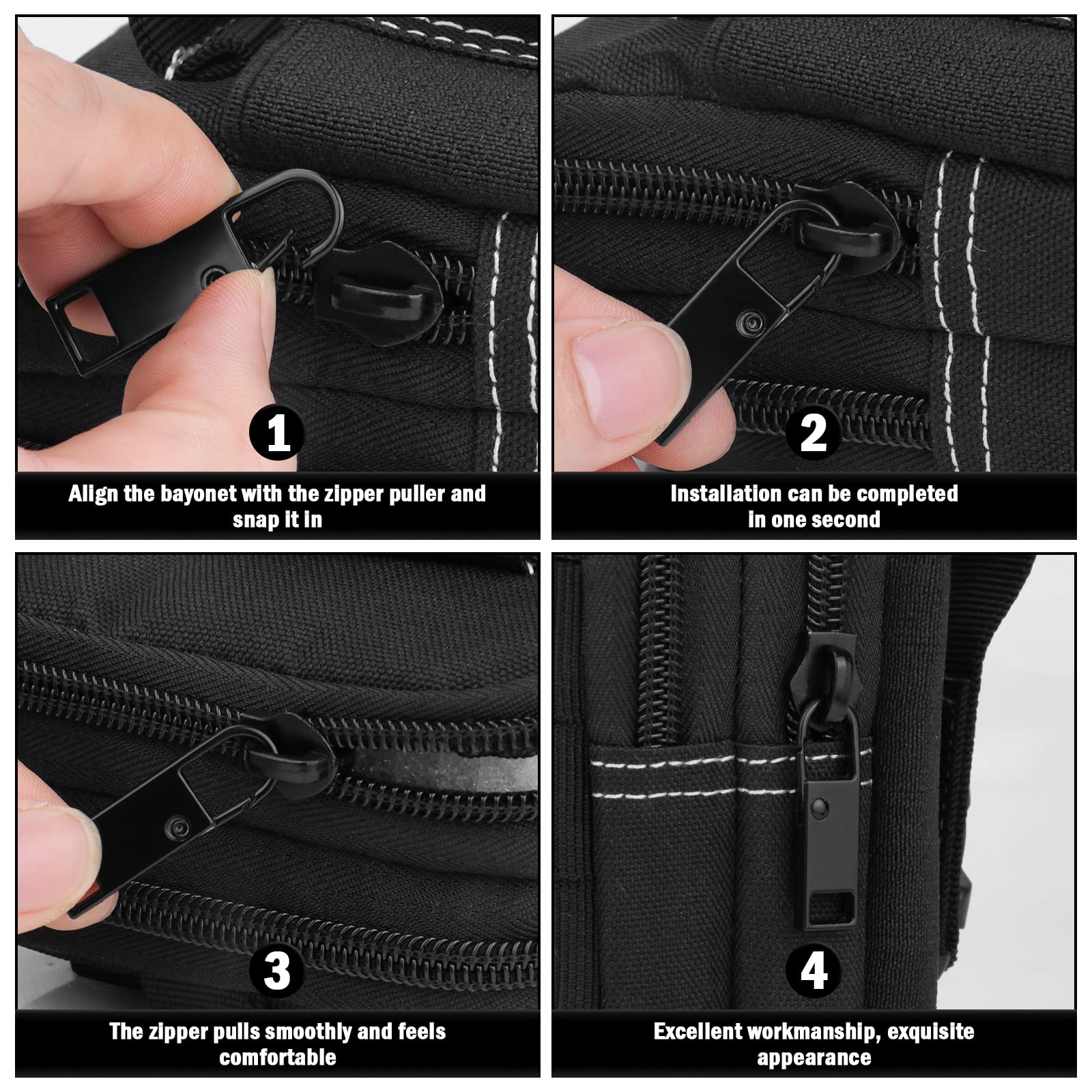 1

Align the bayonet with the zipper puller and snap it in

2

Installation can be completed in one second

3

The zipper pulls smoothly and feels comfortable

4

Excellent workmanship, exquisite appearance