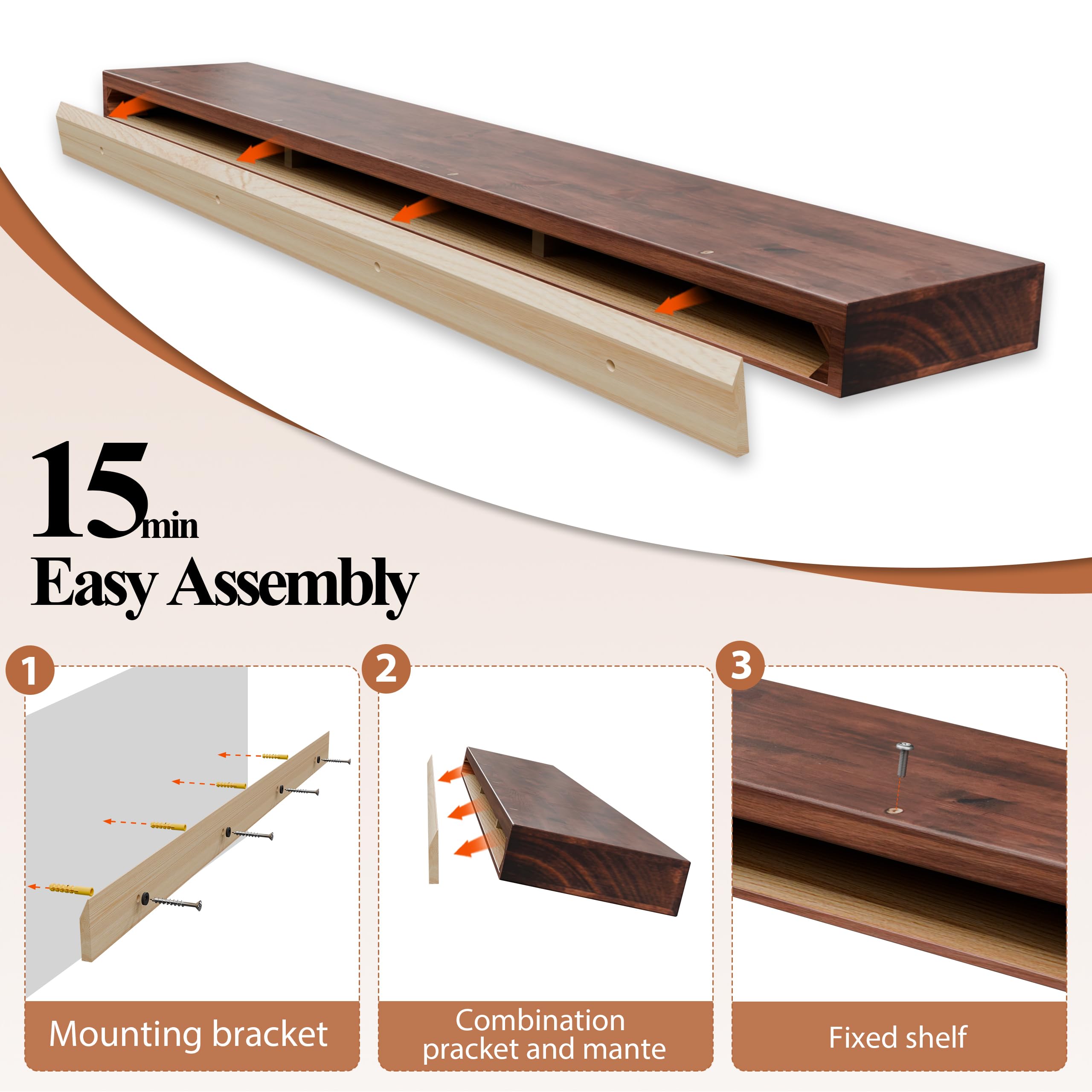 15min
Easy Assembly

1
Mounting bracket

2
Combination pracket and mante

3
Fixed shelf