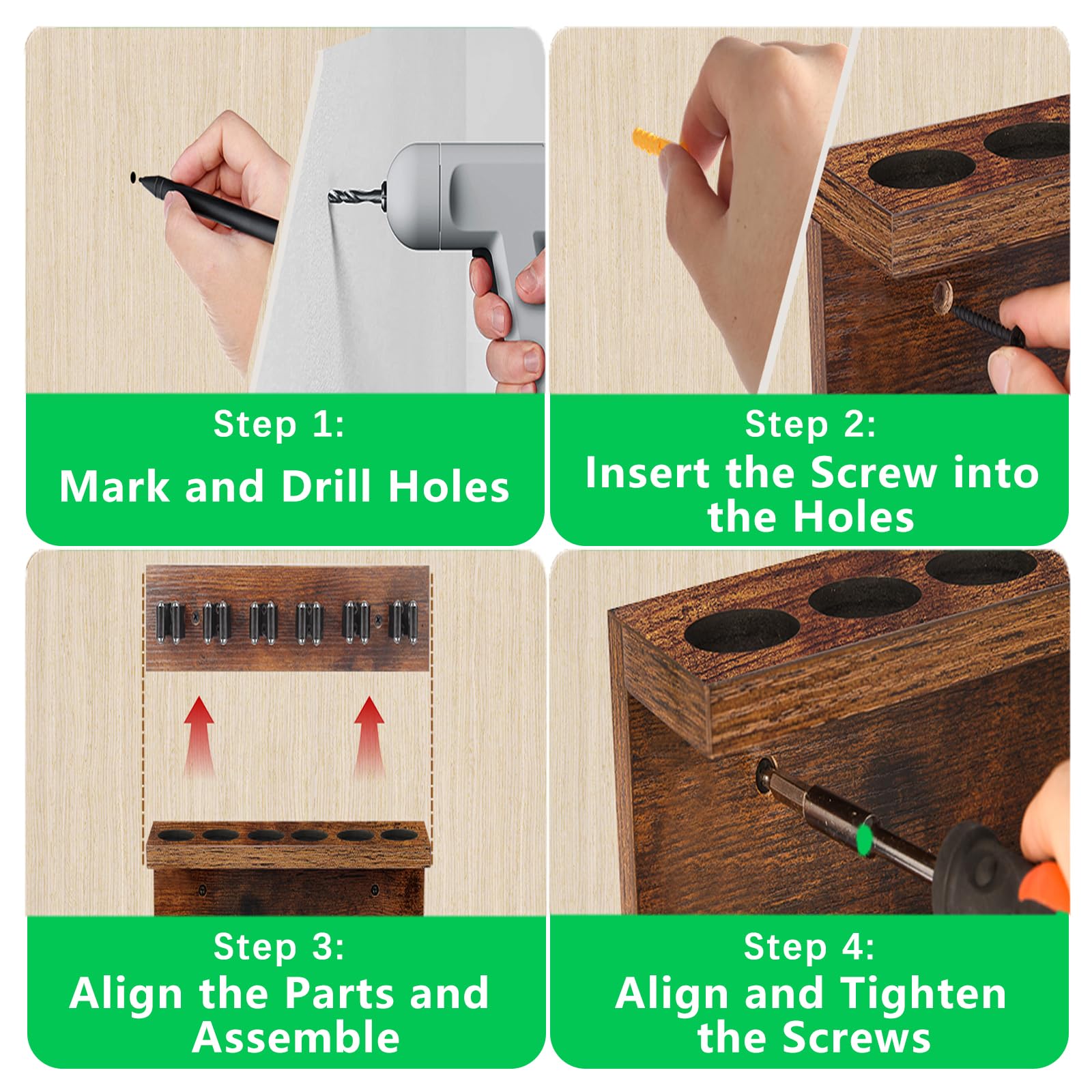 Step 1:
Mark and Drill Holes

Step 2:
Insert the Screw into the Holes

Step 3:
Align the Parts and Assemble

Step 4:
Align and Tighten the Screws