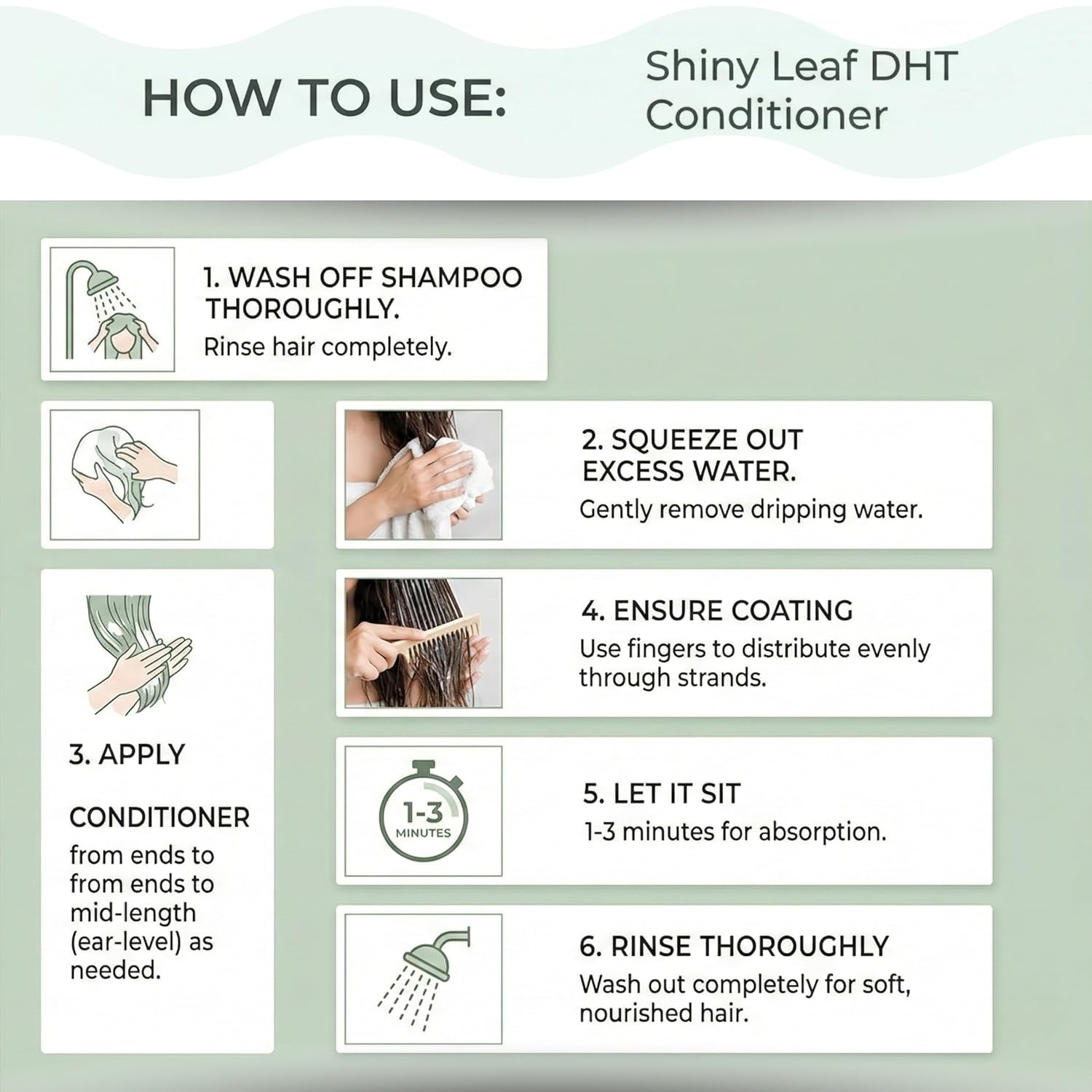 HOW TO USE:

Shiny Leaf DHT Conditioner

1. WASH OFF SHAMPOO THOROUGHLY.
Rinse hair completely.

2. SQUEEZE OUT EXCESS WATER.
Gently remove dripping water.

3. APPLY

CONDITIONER
from ends to from ends to mid-length (ear-level) as needed.

4. ENSURE COATING
Use fingers to distribute evenly through strands.

1-3 MINUTES

5. LET IT SIT
1-3 minutes for absorption.

6. RINSE THOROUGHLY
Wash out completely for soft, nourished hair.