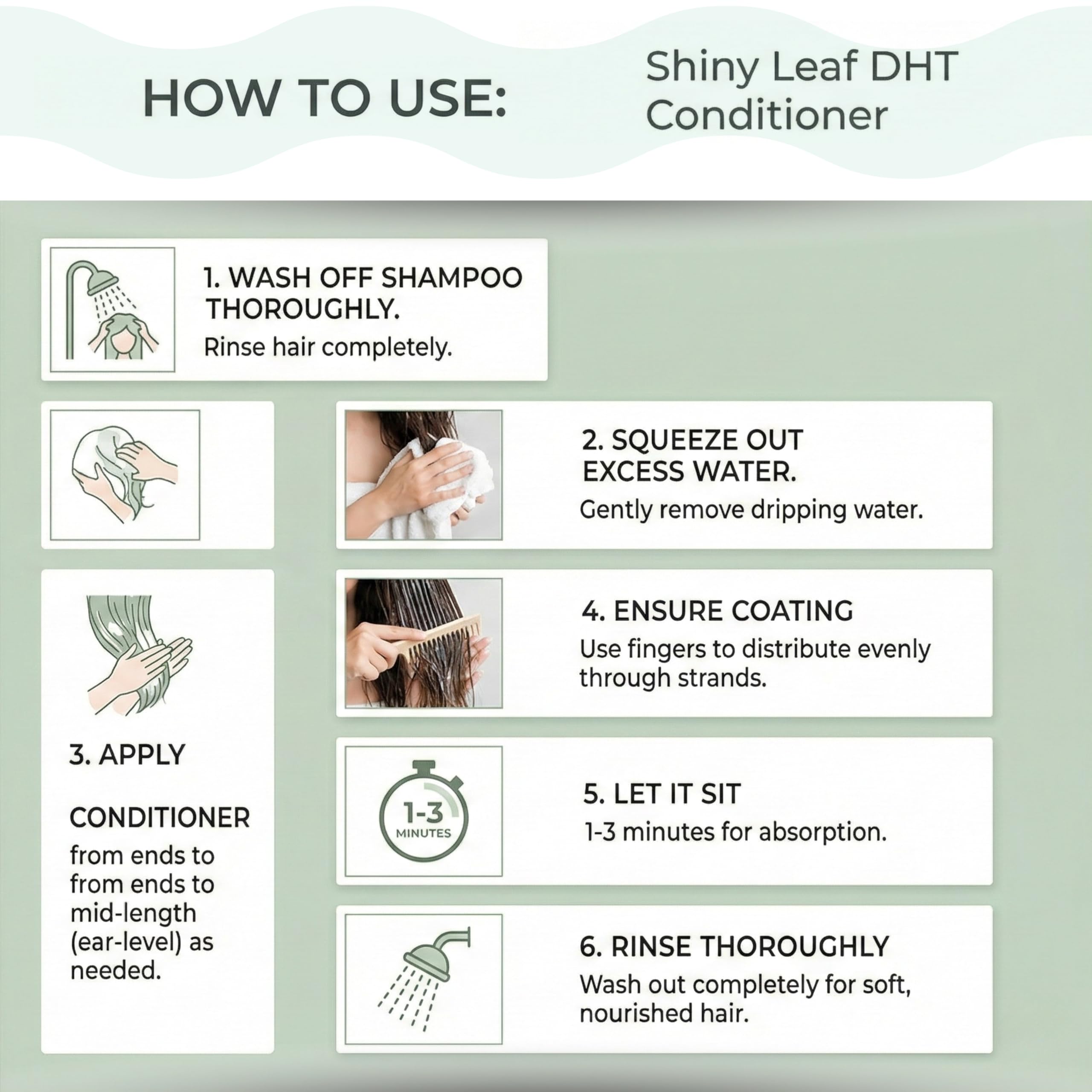 HOW TO USE:

Shiny Leaf DHT Conditioner

1. WASH OFF SHAMPOO THOROUGHLY.
Rinse hair completely.

2. SQUEEZE OUT EXCESS WATER.
Gently remove dripping water.

3. APPLY

CONDITIONER
from ends to from ends to mid-length (ear-level) as needed.

4. ENSURE COATING
Use fingers to distribute evenly through strands.

1-3
MINUTES

5. LET IT SIT
1-3 minutes for absorption.

6. RINSE THOROUGHLY
Wash out completely for soft, nourished hair.