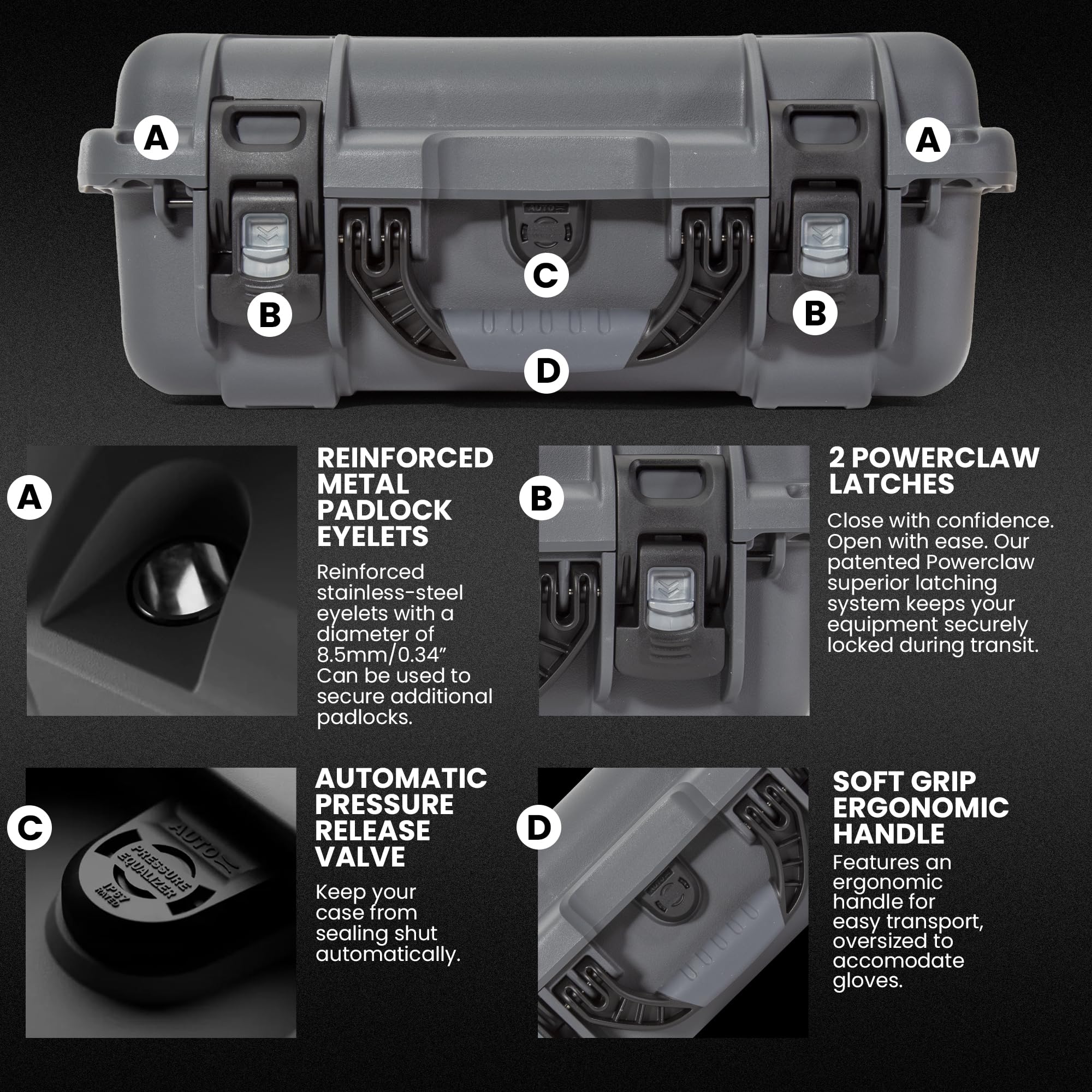 A

A

C

B

B

D

A

REINFORCED METAL PADLOCK EYELETS

Reinforced stainless-steel eyelets with a diameter of 8.5mm/0.34" Can be used to secure additional padlocks.

B

2 POWERCLAW LATCHES

Close with confidence. Open with ease. Our patented Powerclaw superior latching system keeps your equipment securely locked during transit.

C

AUTO

PRESSURE EQUALIZER

IP67 RATED

AUTOMATIC PRESSURE RELEASE VALVE

Keep your case from sealing shut automatically.

D

SOFT GRIP ERGONOMIC HANDLE

Features an ergonomic handle for easy transport, oversized to accomodate gloves.