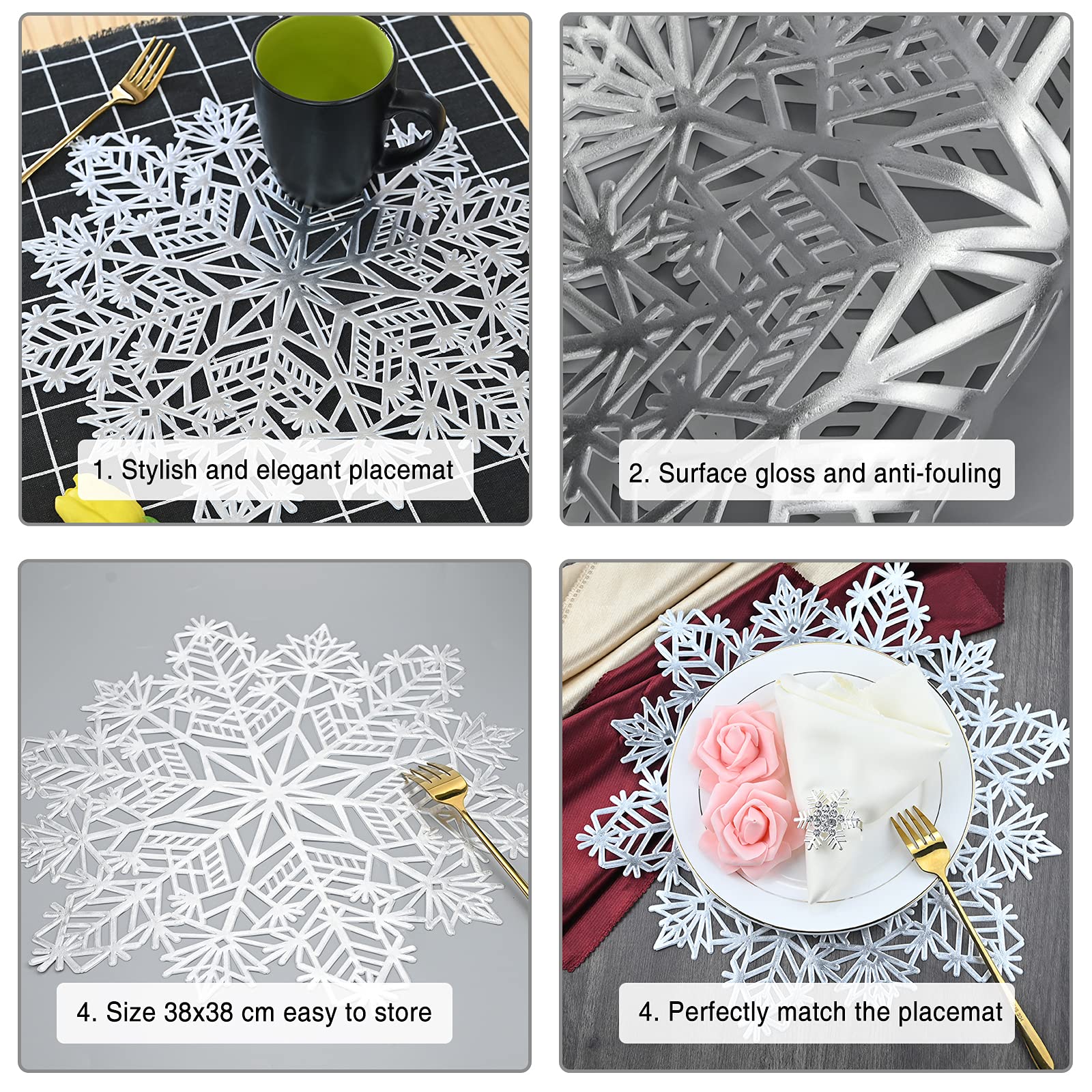 1. Stylish and elegant placemat

2. Surface gloss and anti-fouling

4. Size 38x38 cm easy to store

4. Perfectly match the placemat