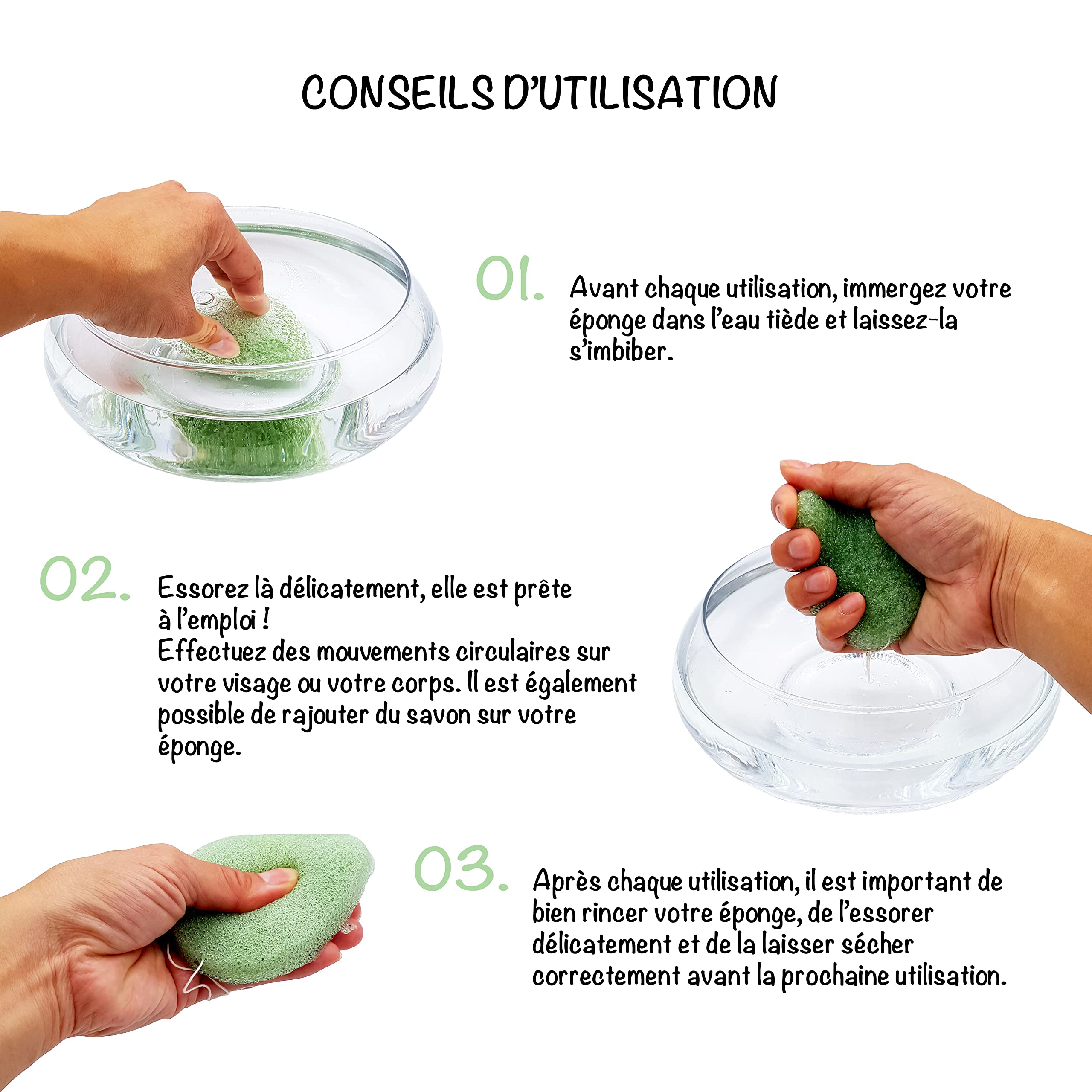 CONSEILS D'UTILISATION

01.

Avant chaque utilisation, immergez votre éponge dans l'eau tiède et laissez-la s'imbiber.

02.

Essorez là délicatement, elle est prête à l'emploi !
Effectuez des mouvements circulaires sur votre visage ou votre corps. Il est également possible de rajouter du savon sur votre éponge.

03.

Après chaque utilisation, il est important de bien rincer votre éponge, de l'essorer délicatement et de la laisser sécher correctement avant la prochaine utilisation.