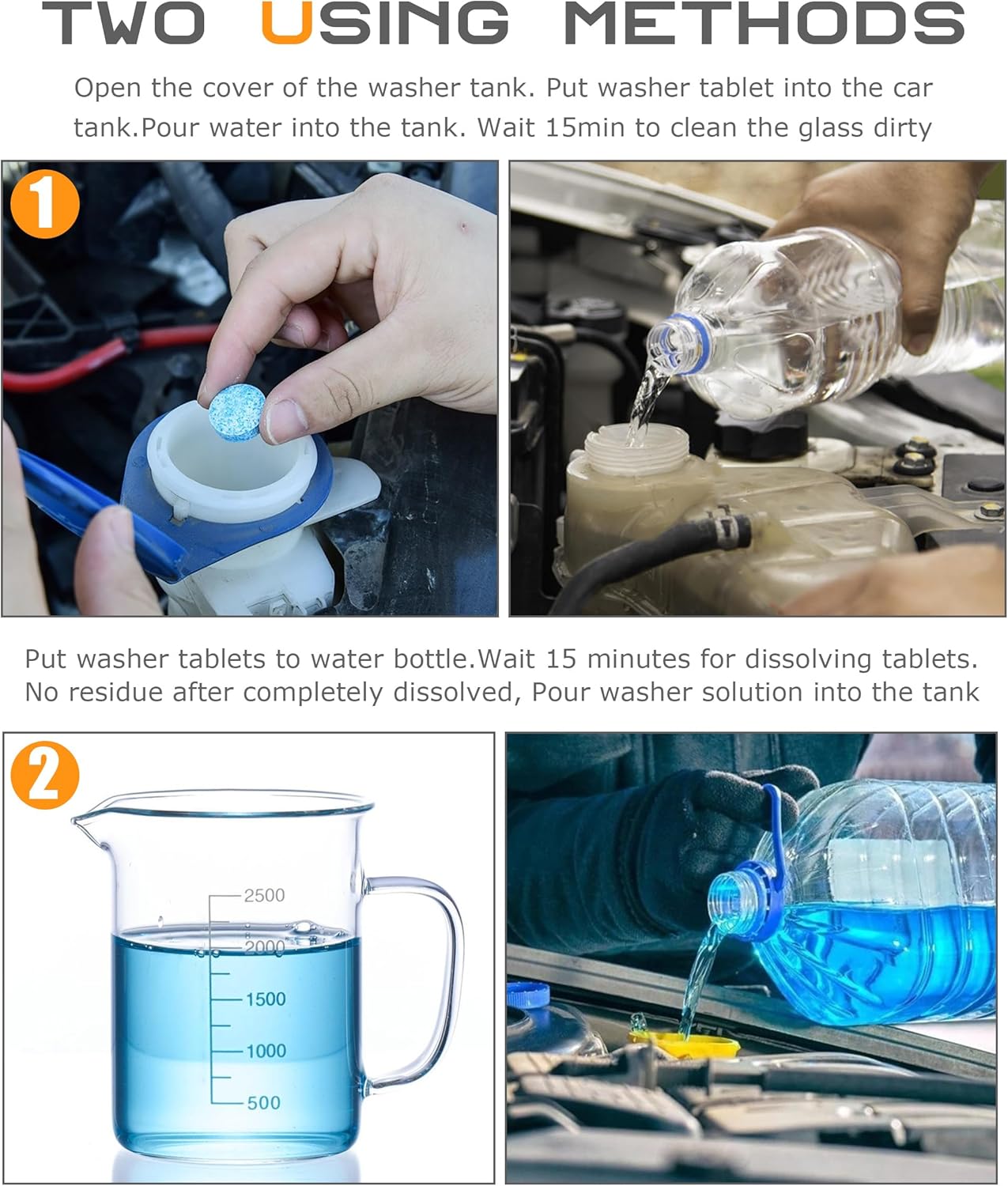 TWO USING METHODS

Open the cover of the washer tank. Put washer tablet into the car tank.Pour water into the tank. Wait 15min to clean the glass dirty

1

Put washer tablets to water bottle.Wait 15 minutes for dissolving tablets. No residue after completely dissolved, Pour washer solution into the tank

2

2500
2000
1500
1000
500