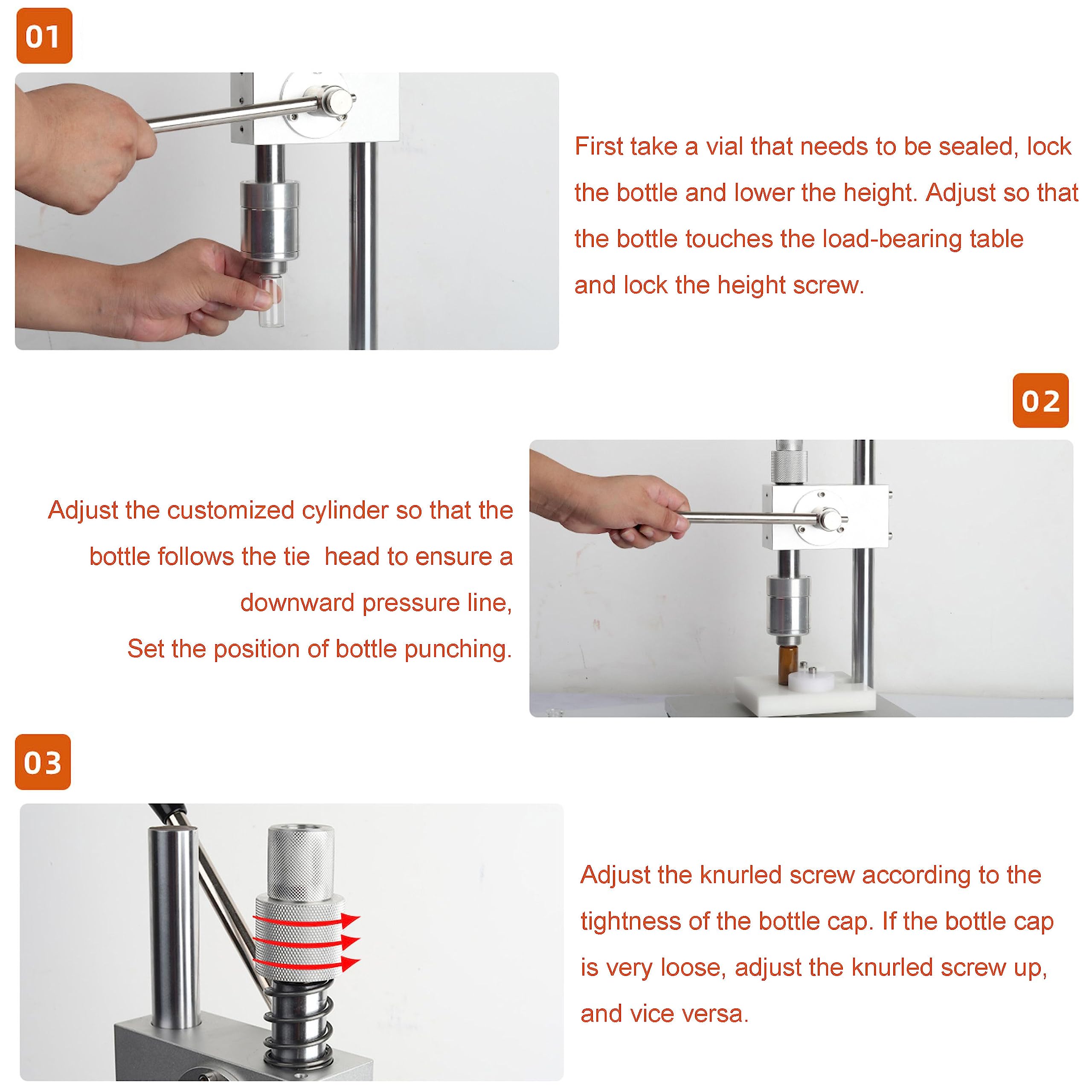 01

First take a vial that needs to be sealed, lock the bottle and lower the height. Adjust so that the bottle touches the load-bearing table and lock the height screw.

02

Adjust the customized cylinder so that the bottle follows the tie  head to ensure a downward pressure line,
Set the position of bottle punching.

03

Adjust the knurled screw according to the tightness of the bottle cap. If the bottle cap is very loose, adjust the knurled screw up, and vice versa.