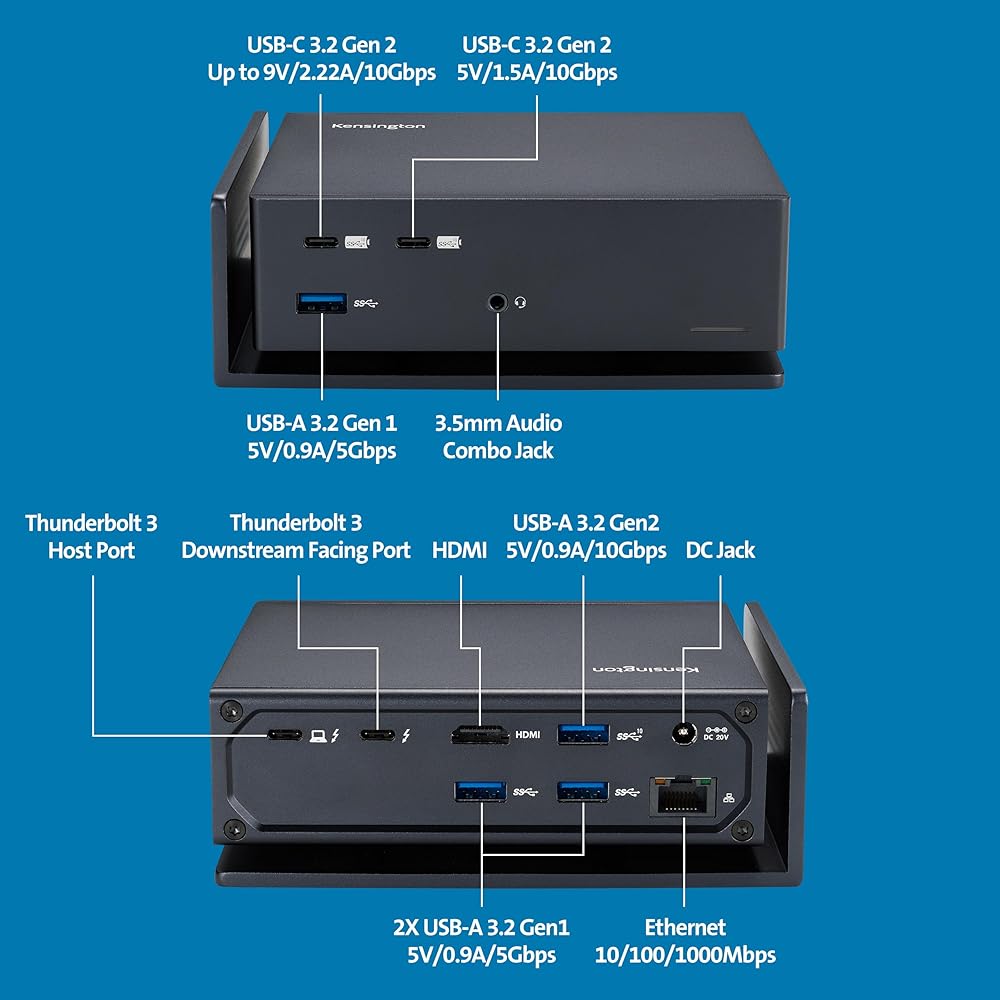 USB-C 3.2 Gen 2
Up to 9V/2.22A/10Gbps

USB-C 3.2 Gen 2
5V/1.5A/10Gbps

Kensington

USB-A 3.2 Gen 1
5V/0.9A/5Gbps

3.5mm Audio
Combo Jack

Thunderbolt 3
Host Port

Thunderbolt 3
Downstream Facing Port

HDMI

USB-A 3.2 Gen2
5V/0.9A/10Gbps

DC Jack

Kensington

HDMI

DC 20V

2X USB-A 3.2 Gen1
5V/0.9A/5Gbps

Ethernet
10/100/1000Mbps