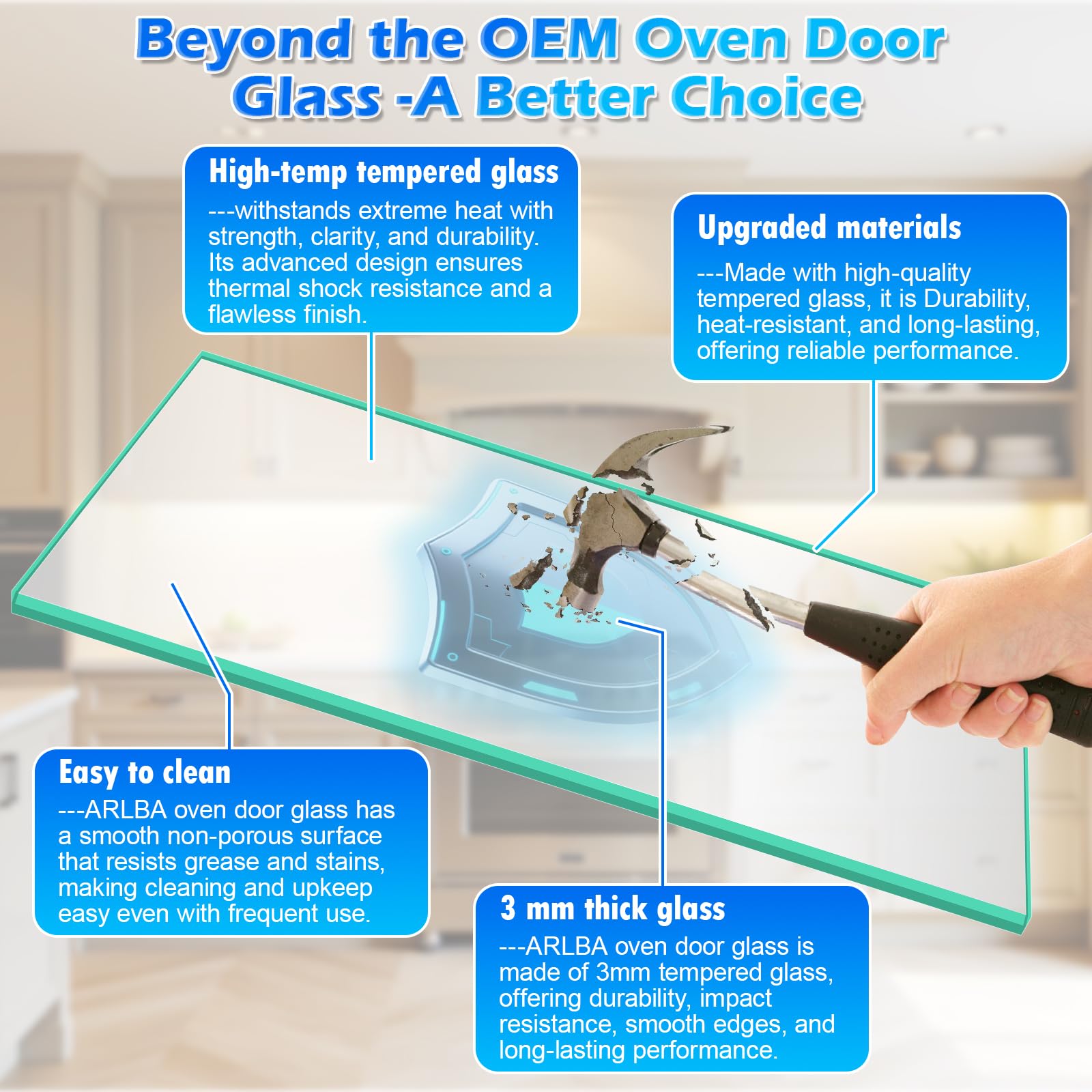 Beyond the OEM Oven Door Glass -A Better Choice

High-temp tempered glass
---withstands extreme heat with strength, clarity, and durability. Its advanced design ensures thermal shock resistance and a flawless finish.

Upgraded materials
---Made with high-quality tempered glass, it is Durability, heat-resistant, and long-lasting, offering reliable performance.

Easy to clean
---ARLBA oven door glass has a smooth non-porous surface that resists grease and stains, making cleaning and upkeep easy even with frequent use.

3 mm thick glass
---ARLBA oven door glass is made of 3mm tempered glass, offering durability, impact resistance, smooth edges, and long-lasting performance.