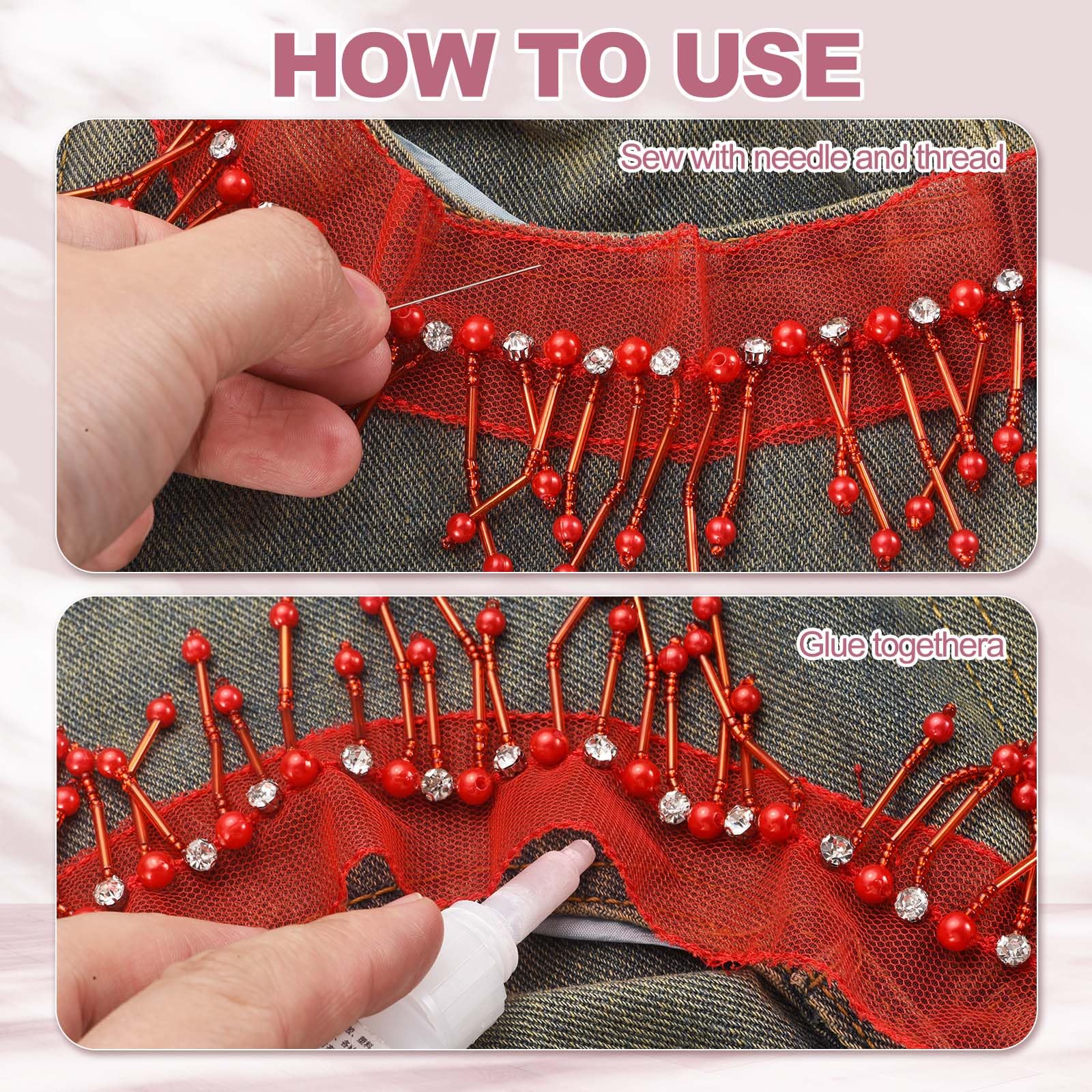 HOW TO USE

Sew with needle and thread

Glue togethera