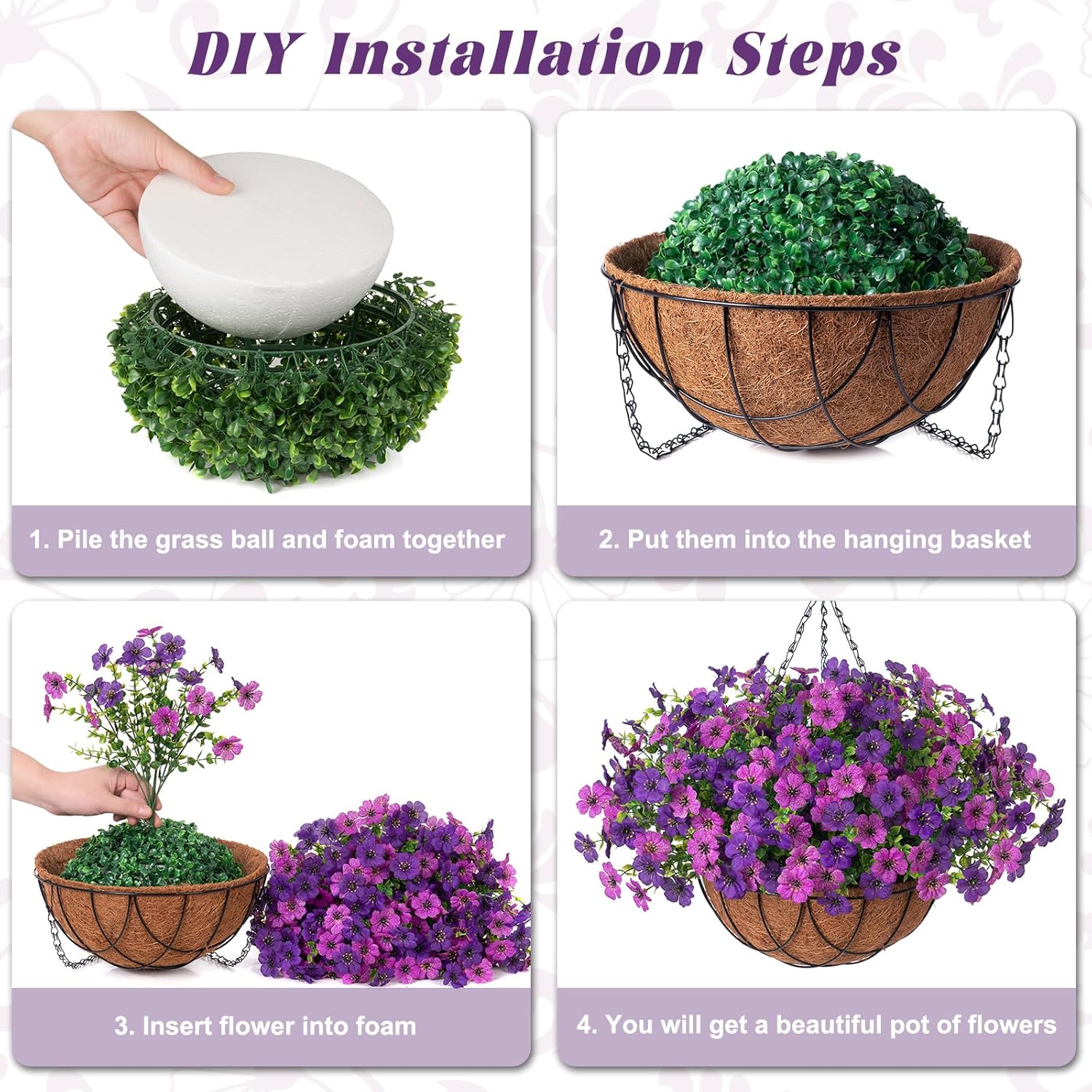 DIY Installation Steps

1. Pile the grass ball and foam together

2. Put them into the hanging basket

3. Insert flower into foam

4. You will get a beautiful pot of flowers