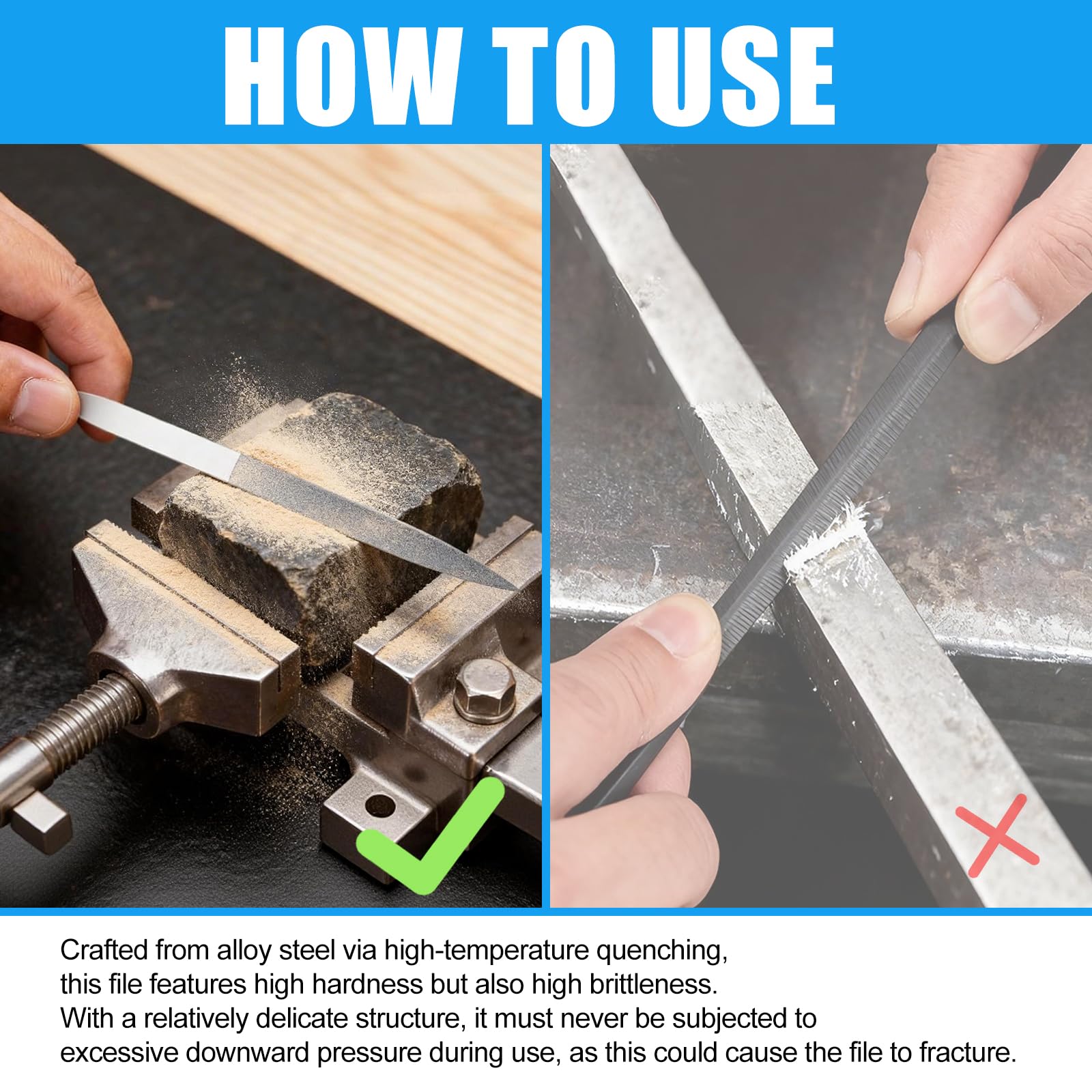 HOW TO USE

Crafted from alloy steel via high-temperature quenching, this file features high hardness but also high brittleness. With a relatively delicate structure, it must never be subjected to excessive downward pressure during use, as this could cause the file to fracture.