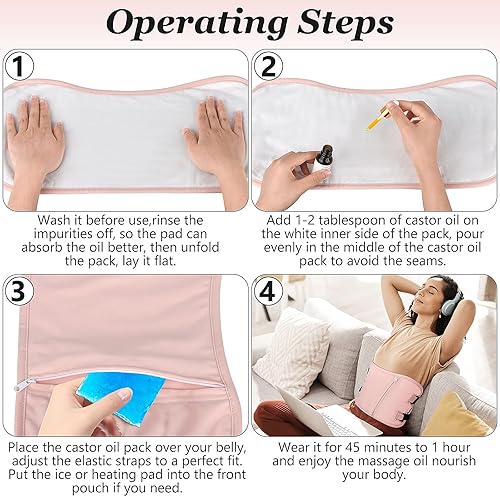 Operating Steps

1

Wash it before use,rinse the impurities off, so the pad can absorb the oil better, then unfold the pack, lay it flat.

2

Add 1-2 tablespoon of castor oil on the white inner side of the pack, pour evenly in the middle of the castor oil pack to avoid the seams.

3

Place the castor oil pack over your belly, adjust the elastic straps to a perfect fit. Put the ice or heating pad into the front pouch if you need.

4

Wear it for 45 minutes to 1 hour and enjoy the massage oil nourish your body.