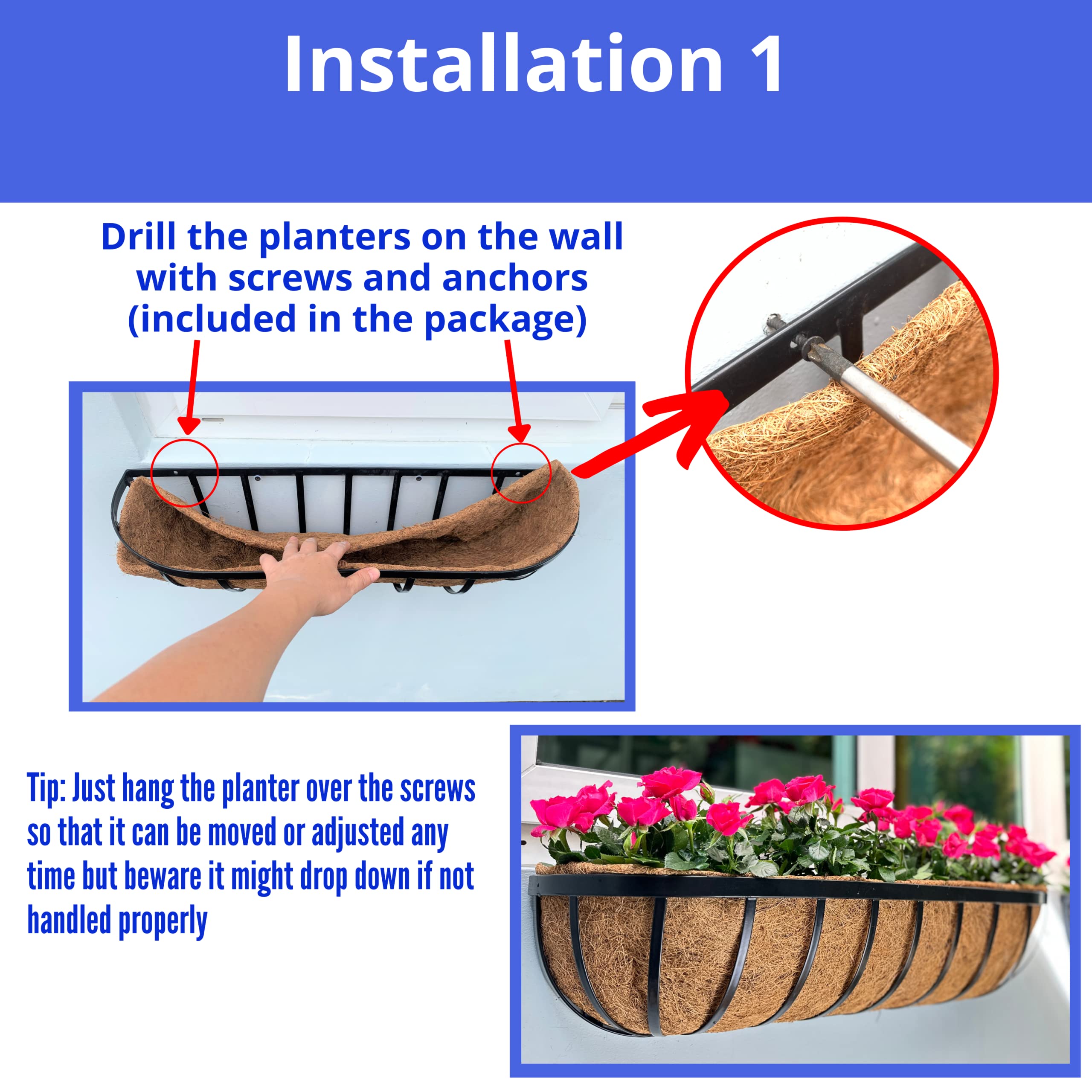 Installation 1

Drill the planters on the wall with screws and anchors (included in the package)

Tip: Just hang the planter over the screws so that it can be moved or adjusted any time but beware it might drop down if not handled properly